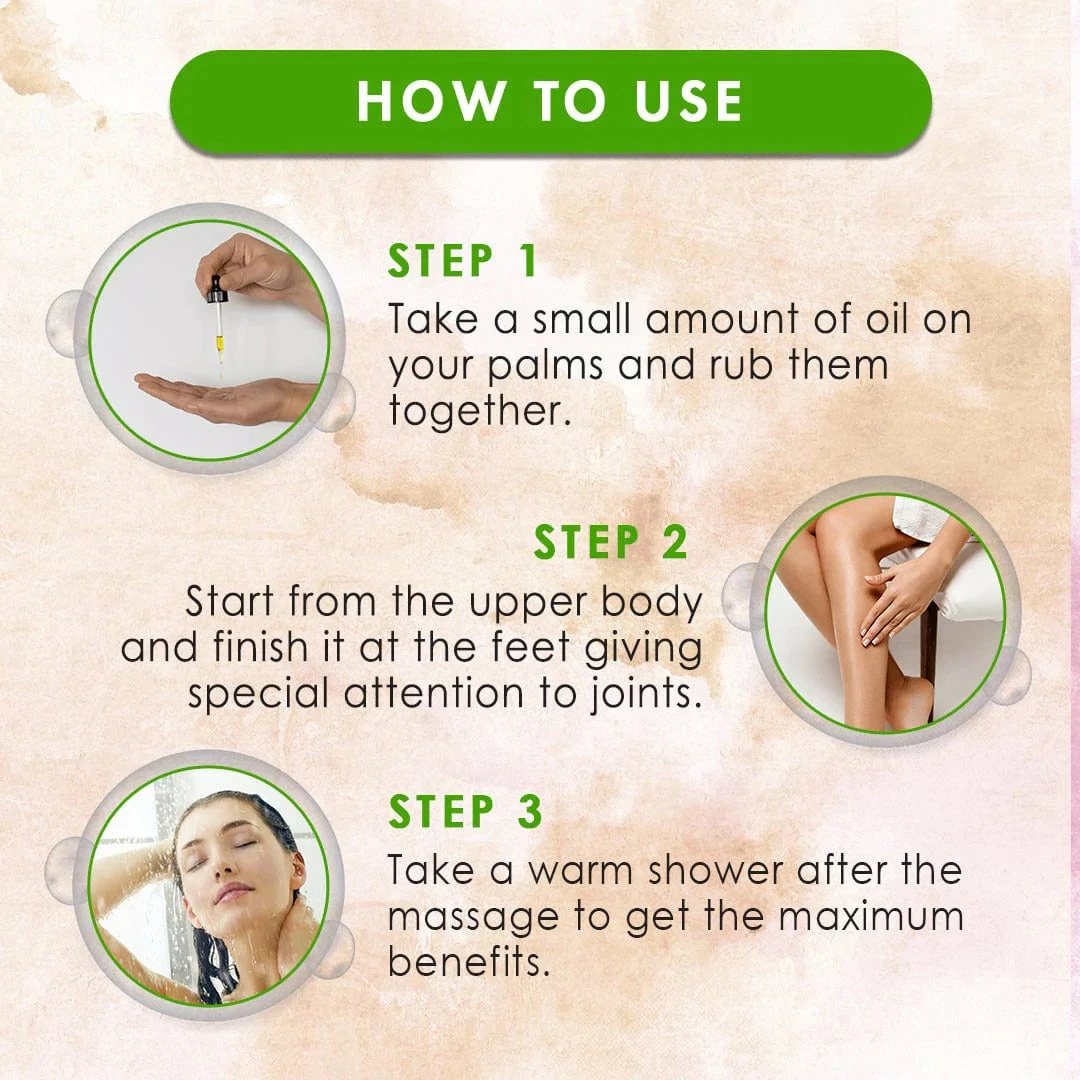 HOW TO USE

STEP 1
Take a small amount of oil on your palms and rub them together.

STEP 2
Start from the upper body and finish it at the feet giving special attention to joints.

STEP 3
Take a warm shower after the massage to get the maximum benefits.