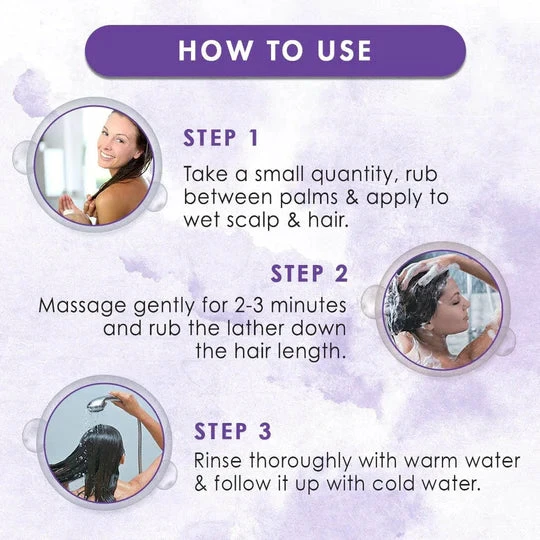 HOW TO USE

STEP 1

Take a small quantity, rub between palms & apply to wet scalp & hair.

STEP 2

Massage gently for 2-3 minutes and rub the lather down the hair length.

STEP 3

Rinse thoroughly with warm water & follow it up with cold water.