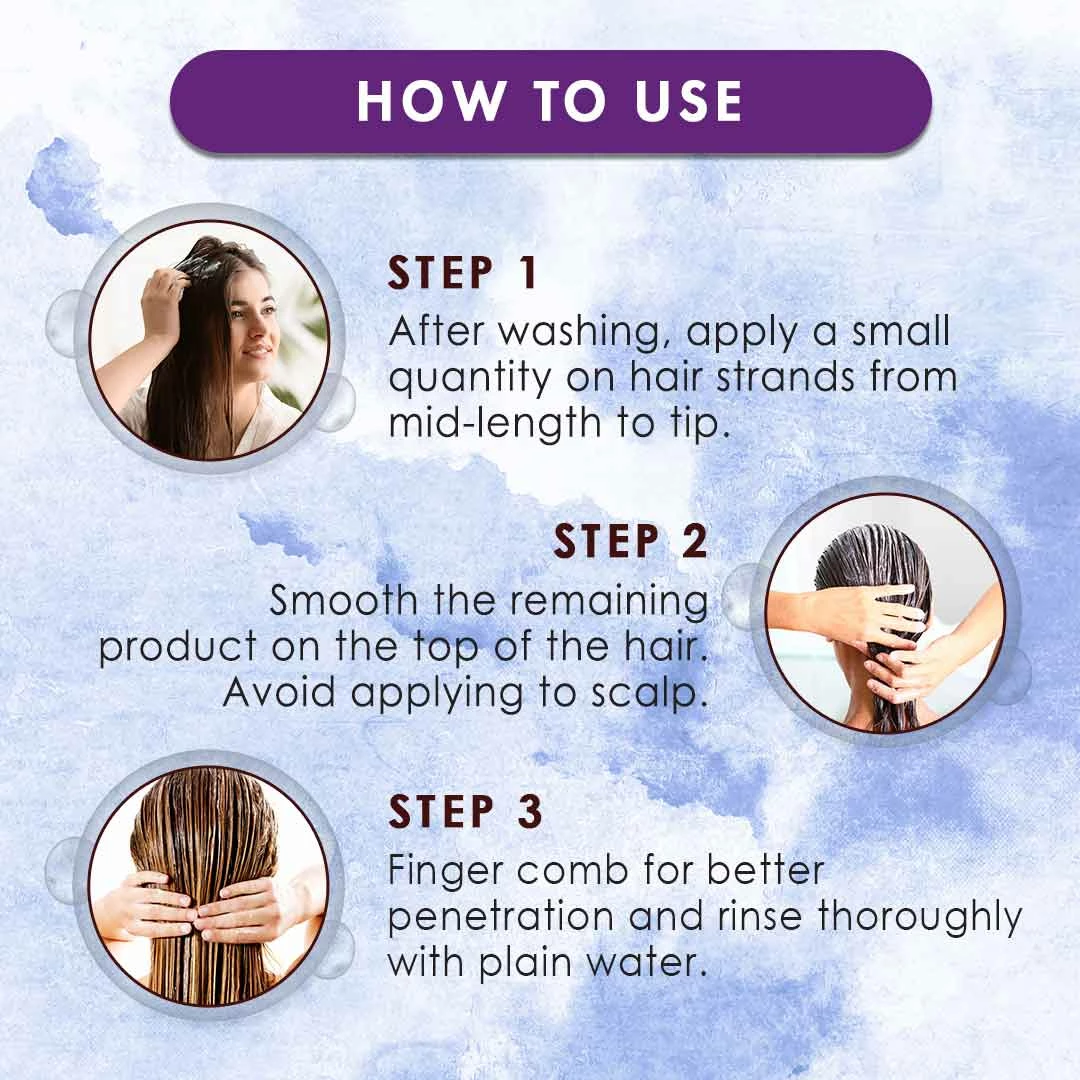 HOW TO USE

STEP 1
After washing, apply a small quantity on hair strands from mid-length to tip.

STEP 2
Smooth the remaining product on the top of the hair. Avoid applying to scalp.

STEP 3
Finger comb for better penetration and rinse thoroughly with plain water.