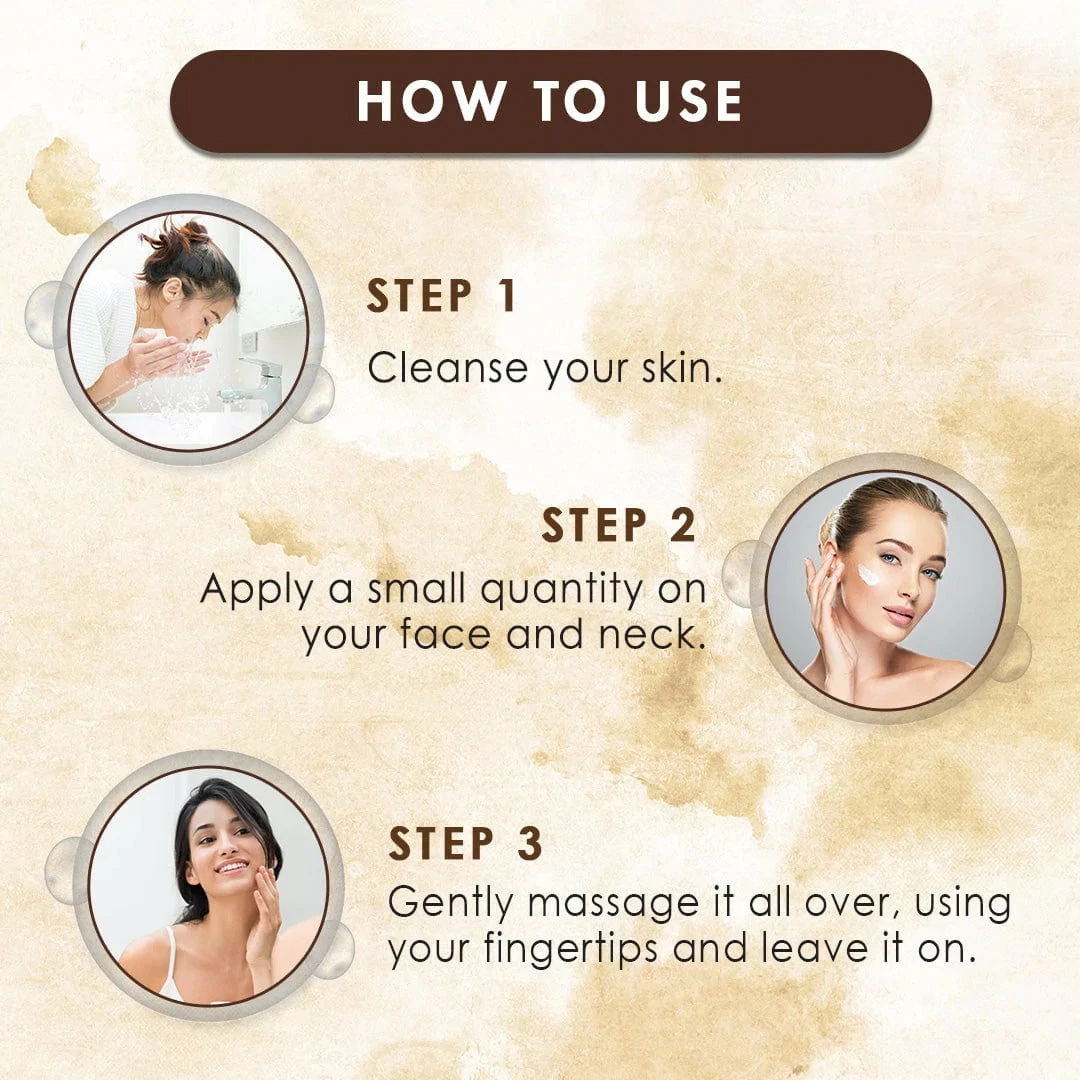 HOW TO USE

STEP 1
Cleanse your skin.

STEP 2
Apply a small quantity on your face and neck.

STEP 3
Gently massage it all over, using your fingertips and leave it on.