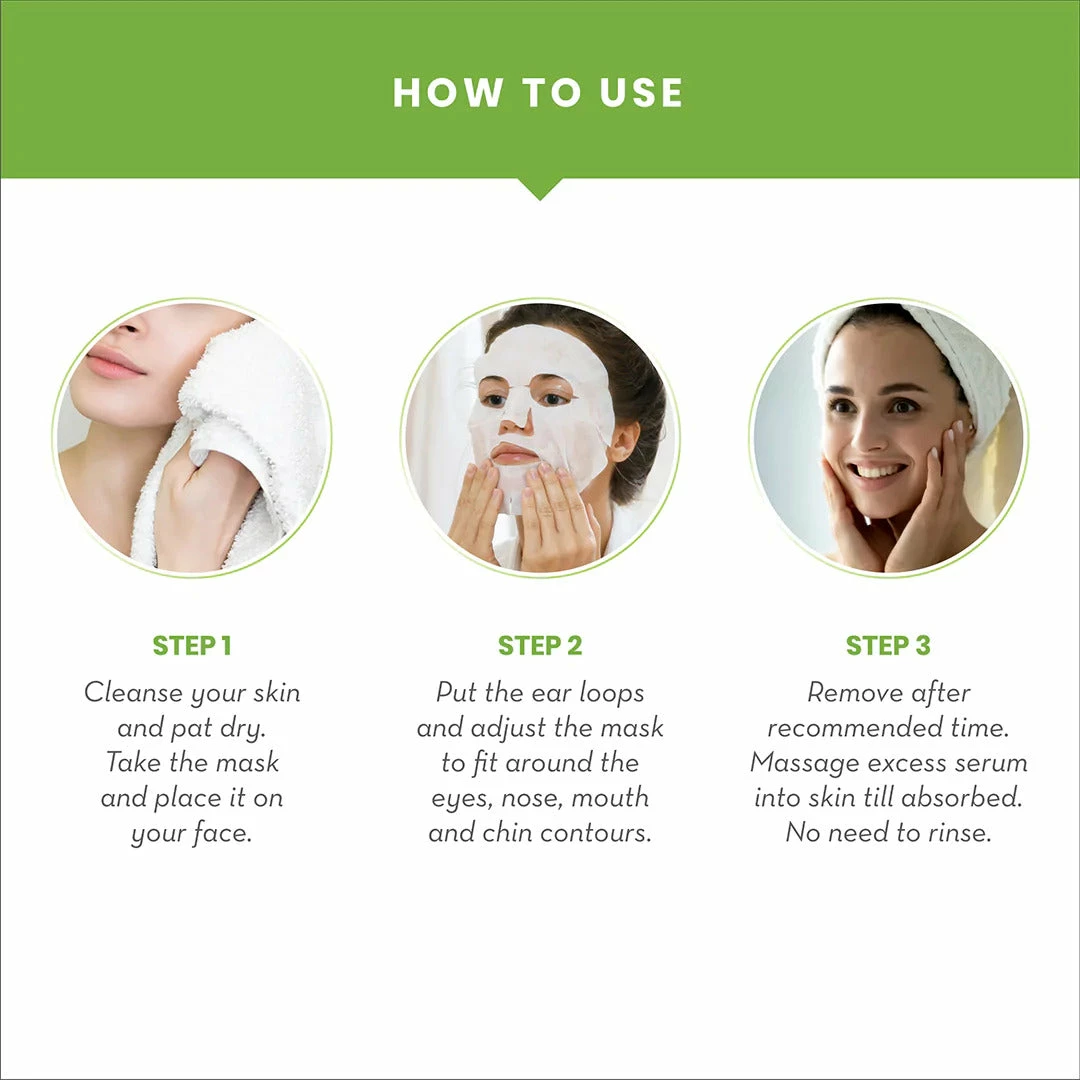 HOW TO USE

STEP 1
Cleanse your skin and pat dry. Take the mask and place it on your face.

STEP 2
Put the ear loops and adjust the mask to fit around the eyes, nose, mouth and chin contours.

STEP 3
Remove after recommended time. Massage excess serum into skin till absorbed. No need to rinse.