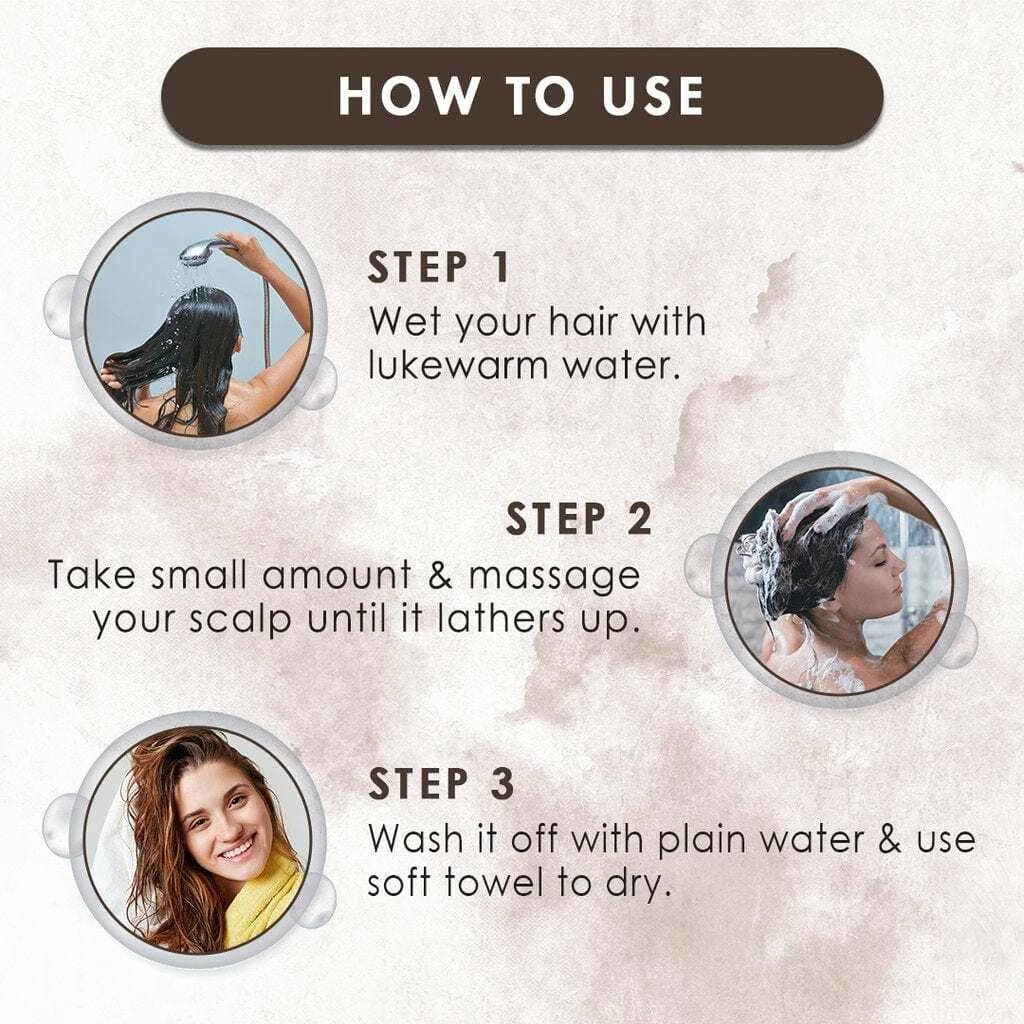 HOW TO USE

STEP 1
Wet your hair with lukewarm water.

STEP 2
Take small amount & massage your scalp until it lathers up.

STEP 3
Wash it off with plain water & use soft towel to dry.