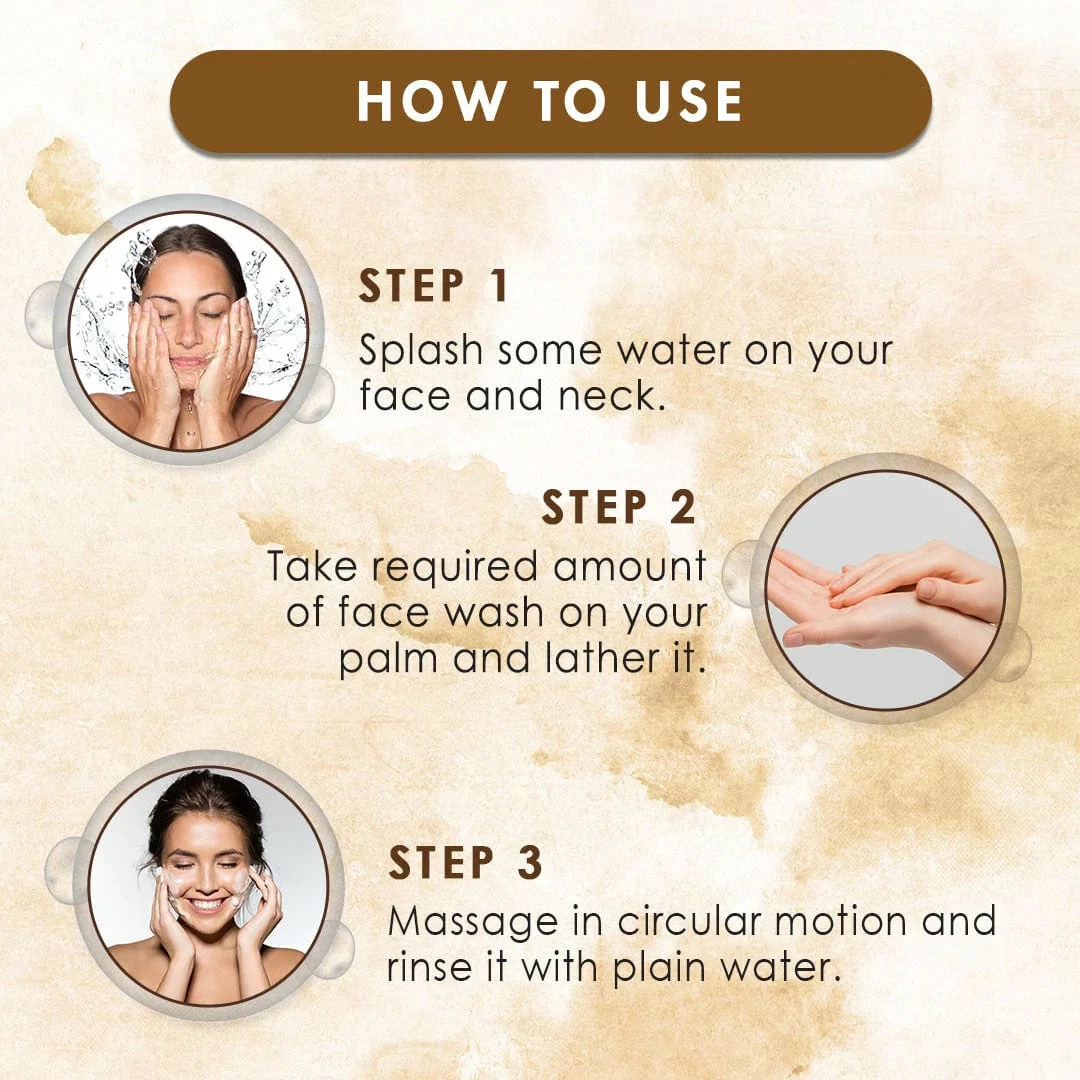 HOW TO USE

STEP 1
Splash some water on your face and neck.

STEP 2
Take required amount of face wash on your palm and lather it.

STEP 3
Massage in circular motion and rinse it with plain water.