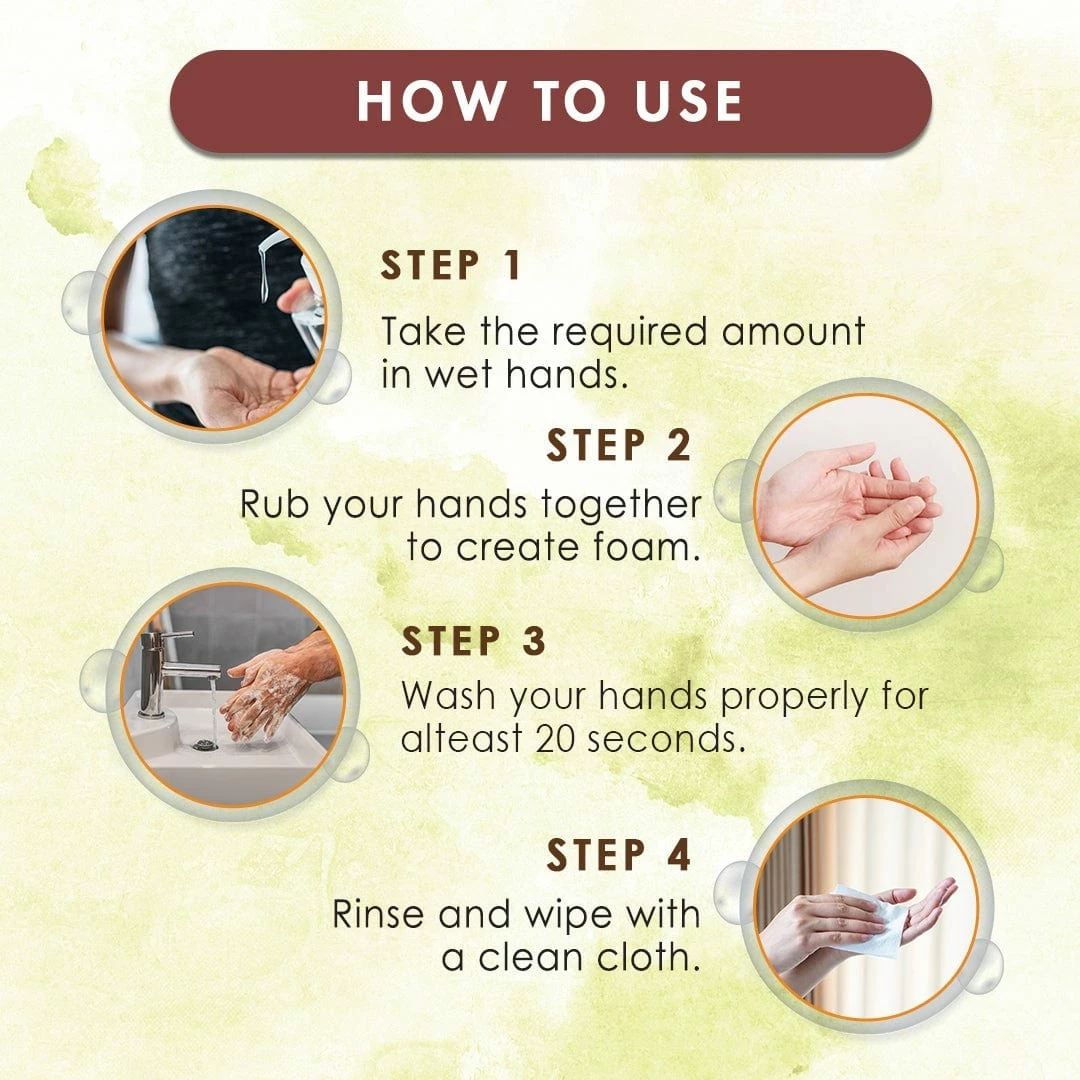 HOW TO USE

STEP 1

Take the required amount in wet hands.

STEP 2

Rub your hands together to create foam.

STEP 3

Wash your hands properly for alteast 20 seconds.

STEP 4

Rinse and wipe with a clean cloth.