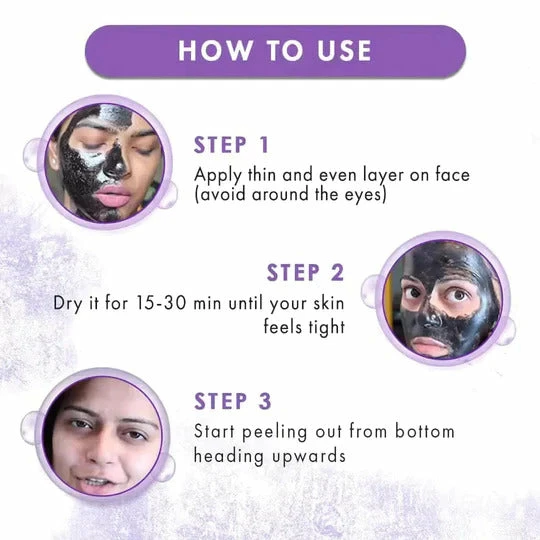 HOW TO USE

STEP 1
Apply thin and even layer on face (avoid around the eyes)

STEP 2
Dry it for 15-30 min until your skin feels tight

STEP 3
Start peeling out from bottom heading upwards