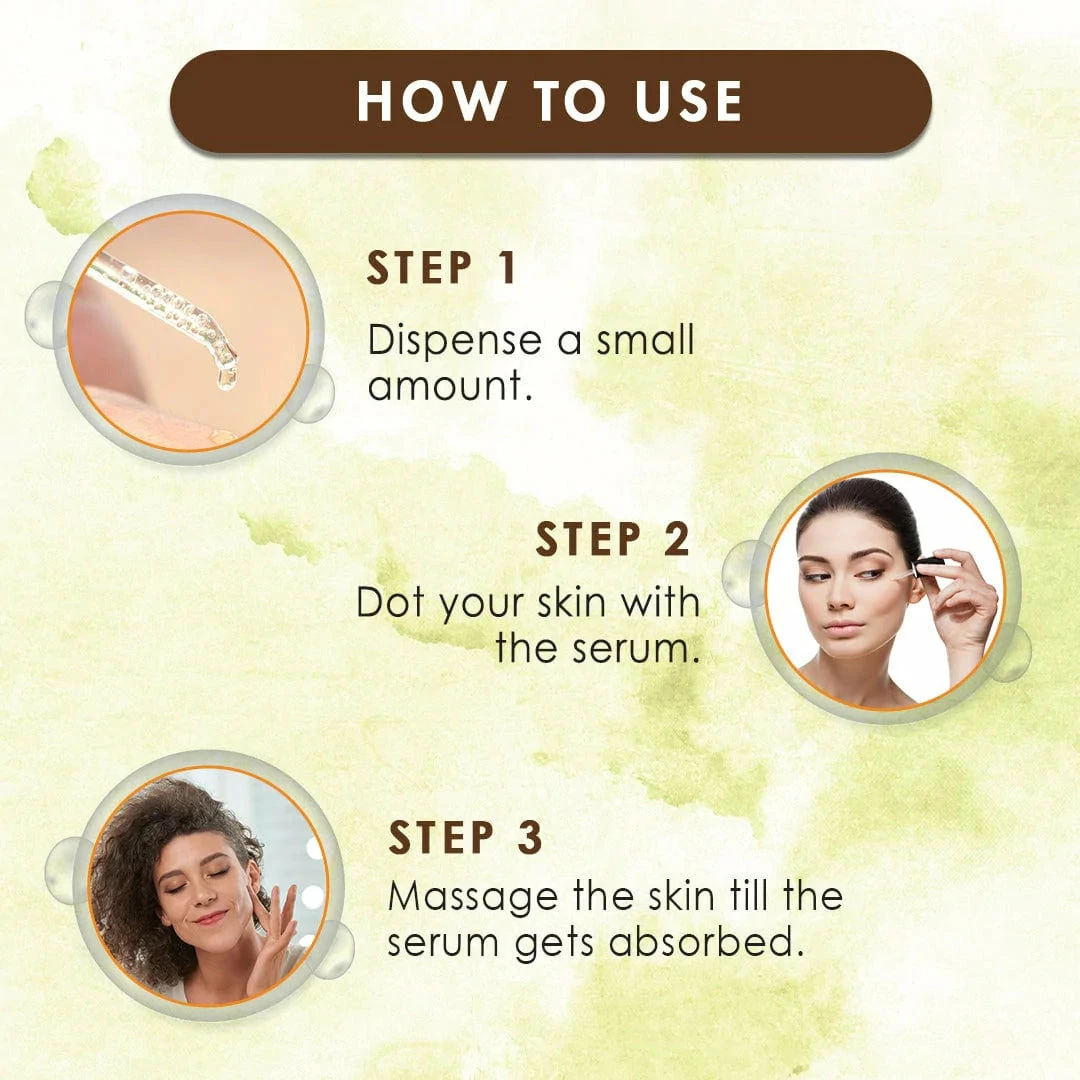 HOW TO USE

STEP 1

Dispense a small amount.

STEP 2

Dot your skin with the serum.

STEP 3

Massage the skin till the serum gets absorbed.