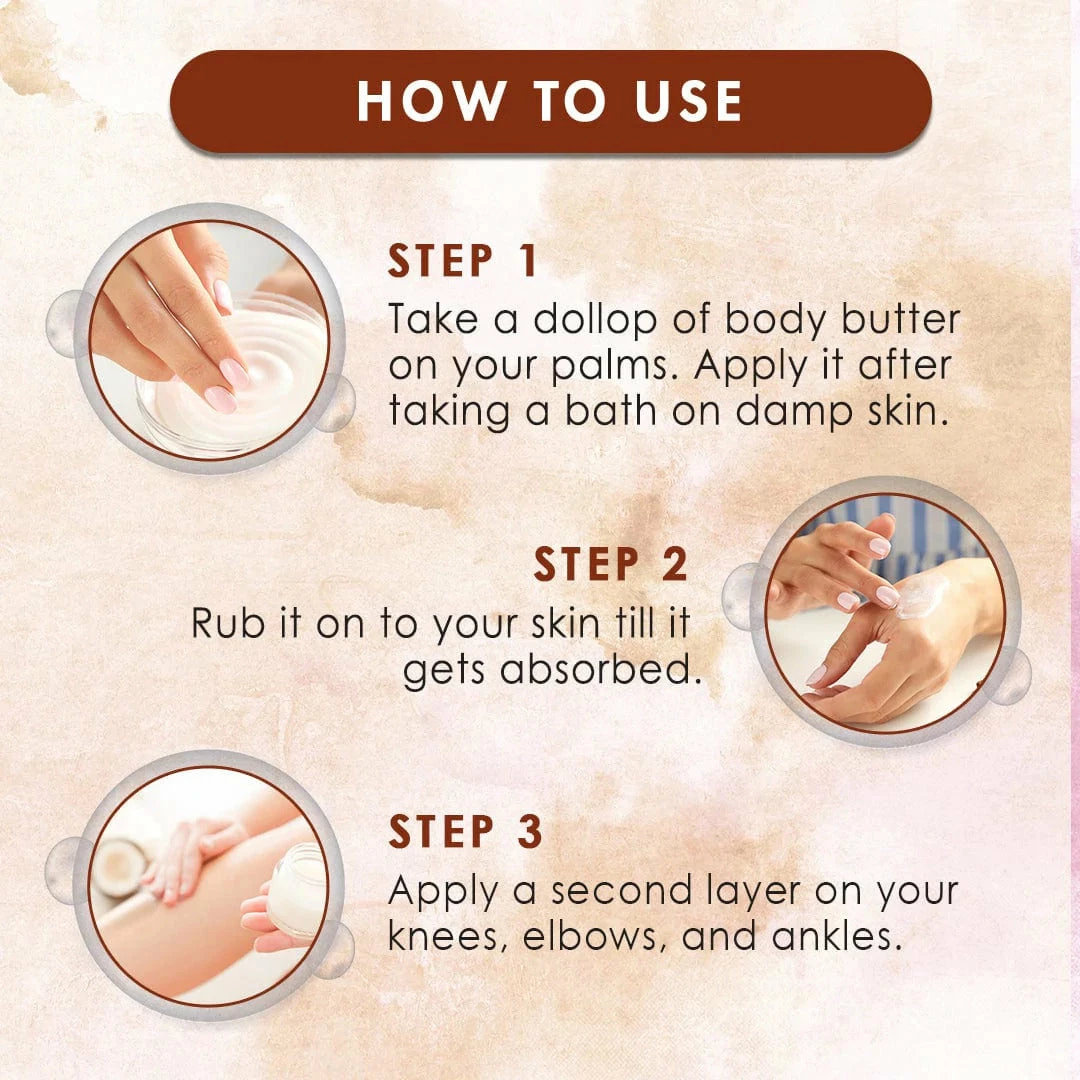 HOW TO USE

STEP 1
Take a dollop of body butter on your palms. Apply it after taking a bath on damp skin.

STEP 2
Rub it on to your skin till it gets absorbed.

STEP 3
Apply a second layer on your knees, elbows, and ankles.