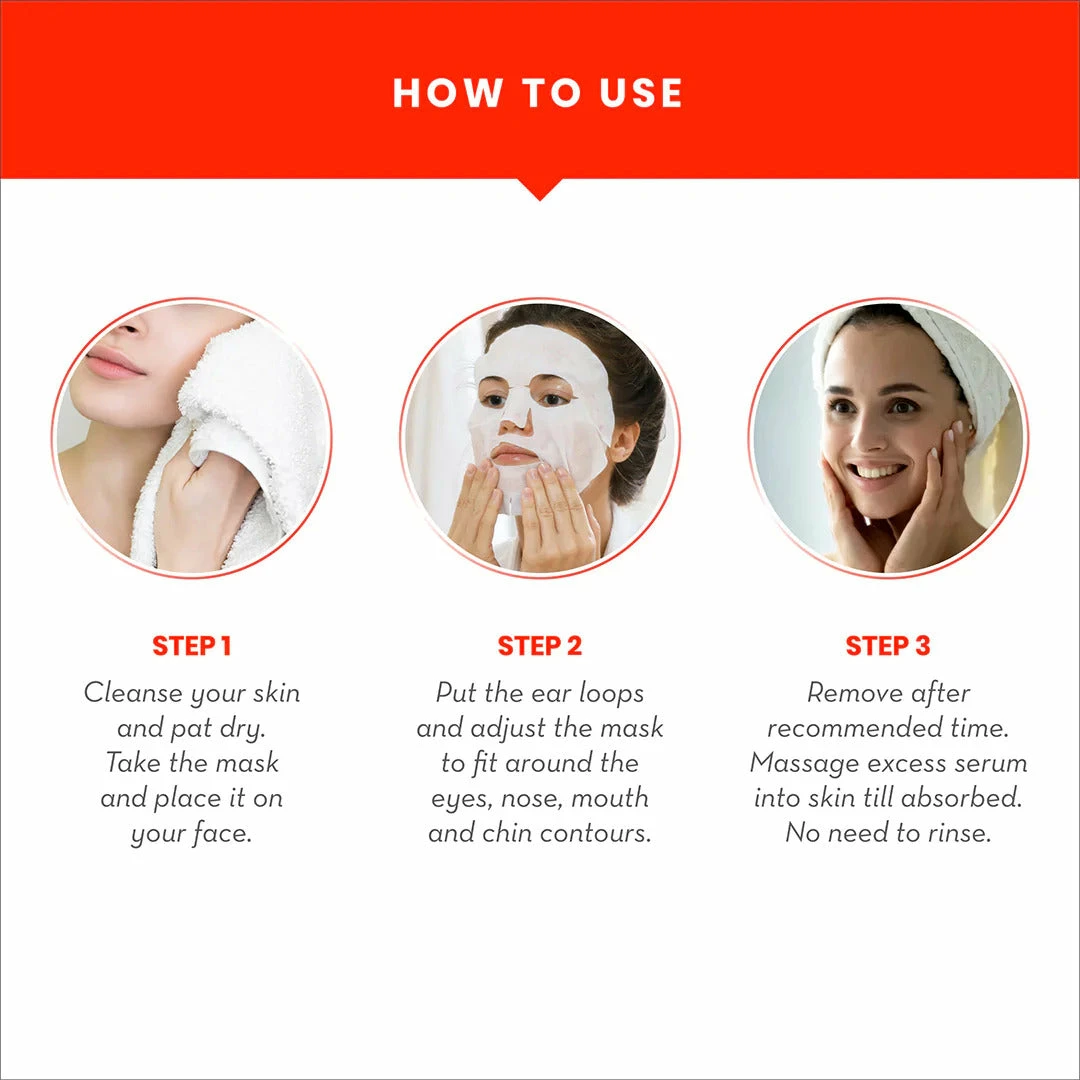 HOW TO USE

STEP 1
Cleanse your skin and pat dry. Take the mask and place it on your face.

STEP 2
Put the ear loops and adjust the mask to fit around the eyes, nose, mouth and chin contours.

STEP 3
Remove after recommended time. Massage excess serum into skin till absorbed. No need to rinse.