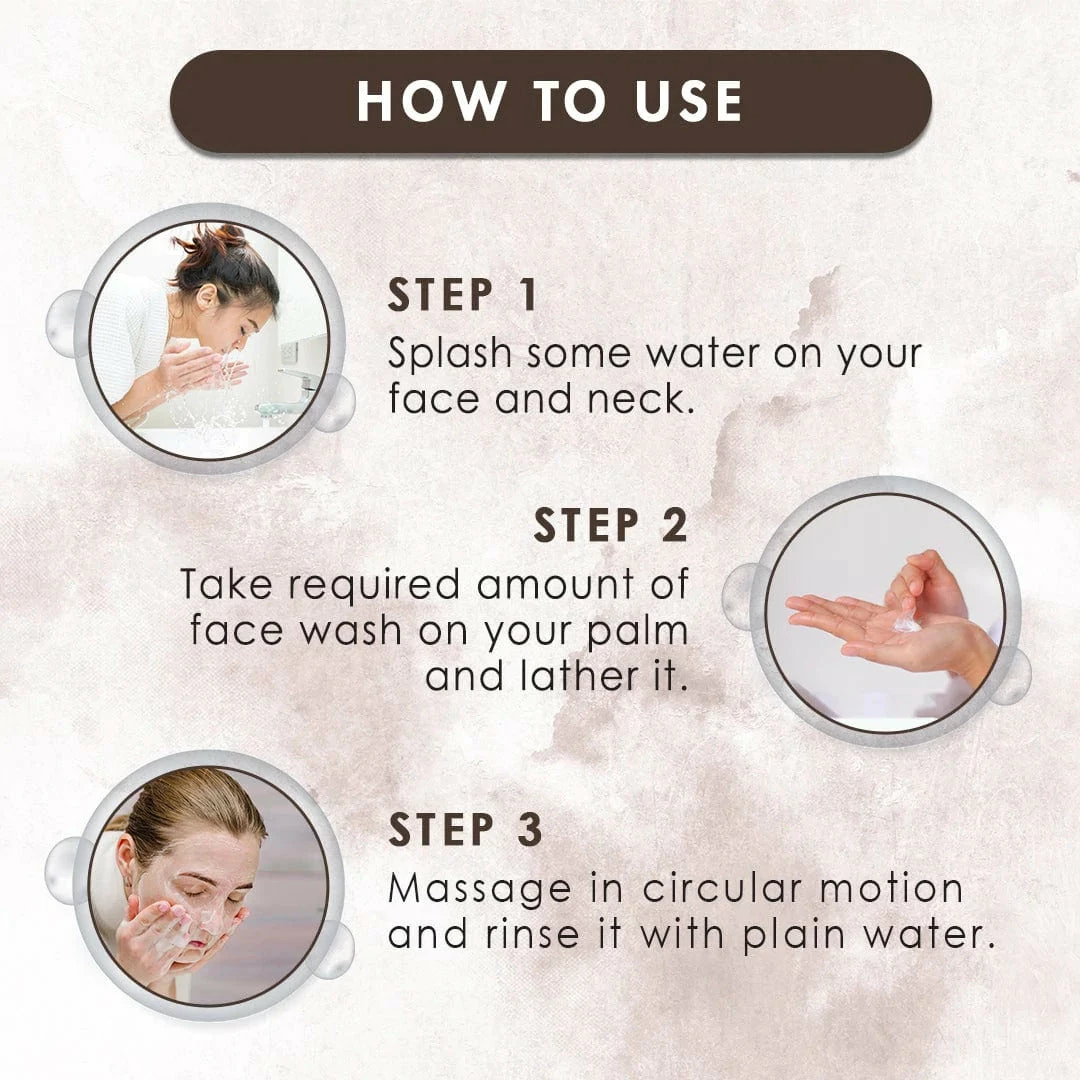 HOW TO USE

STEP 1
Splash some water on your face and neck.

STEP 2
Take required amount of face wash on your palm and lather it.

STEP 3
Massage in circular motion and rinse it with plain water.