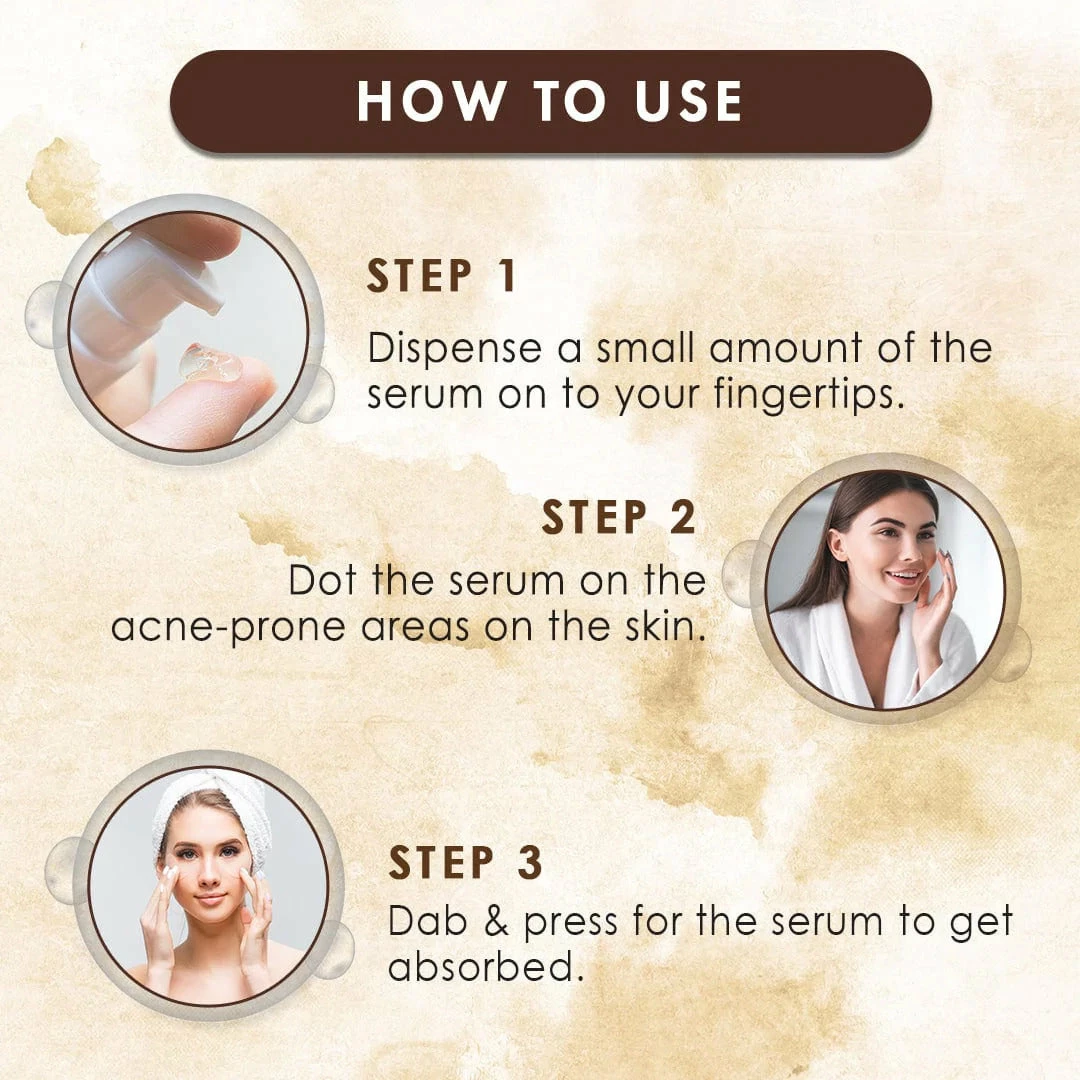 HOW TO USE

STEP 1
Dispense a small amount of the serum on to your fingertips.

STEP 2
Dot the serum on the acne-prone areas on the skin.

STEP 3
Dab & press for the serum to get absorbed.