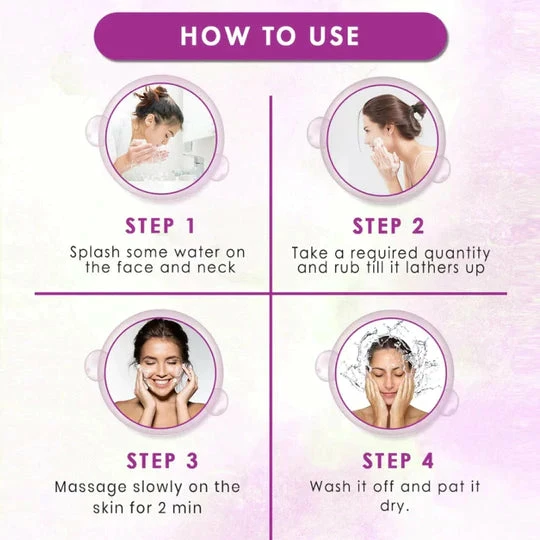 HOW TO USE

STEP 1
Splash some water on the face and neck

STEP 2
Take a required quantity and rub till it lathers up

STEP 3
Massage slowly on the skin for 2 min

STEP 4
Wash it off and pat it dry.