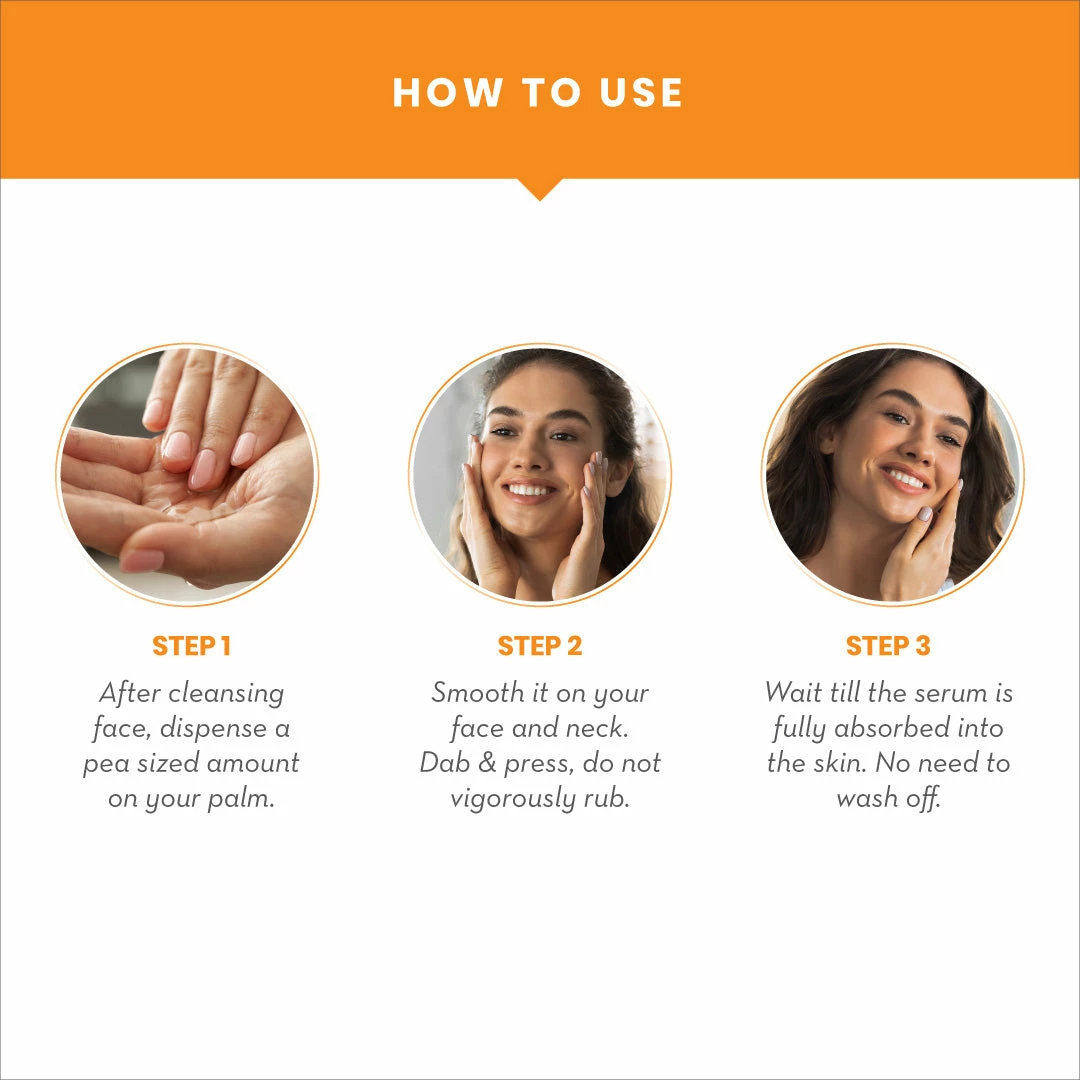 HOW TO USE

STEP 1

After cleansing face, dispense a pea sized amount on your palm.

STEP 2

Smooth it on your face and neck. Dab & press, do not vigorously rub.

STEP 3

Wait till the serum is fully absorbed into the skin. No need to wash off.