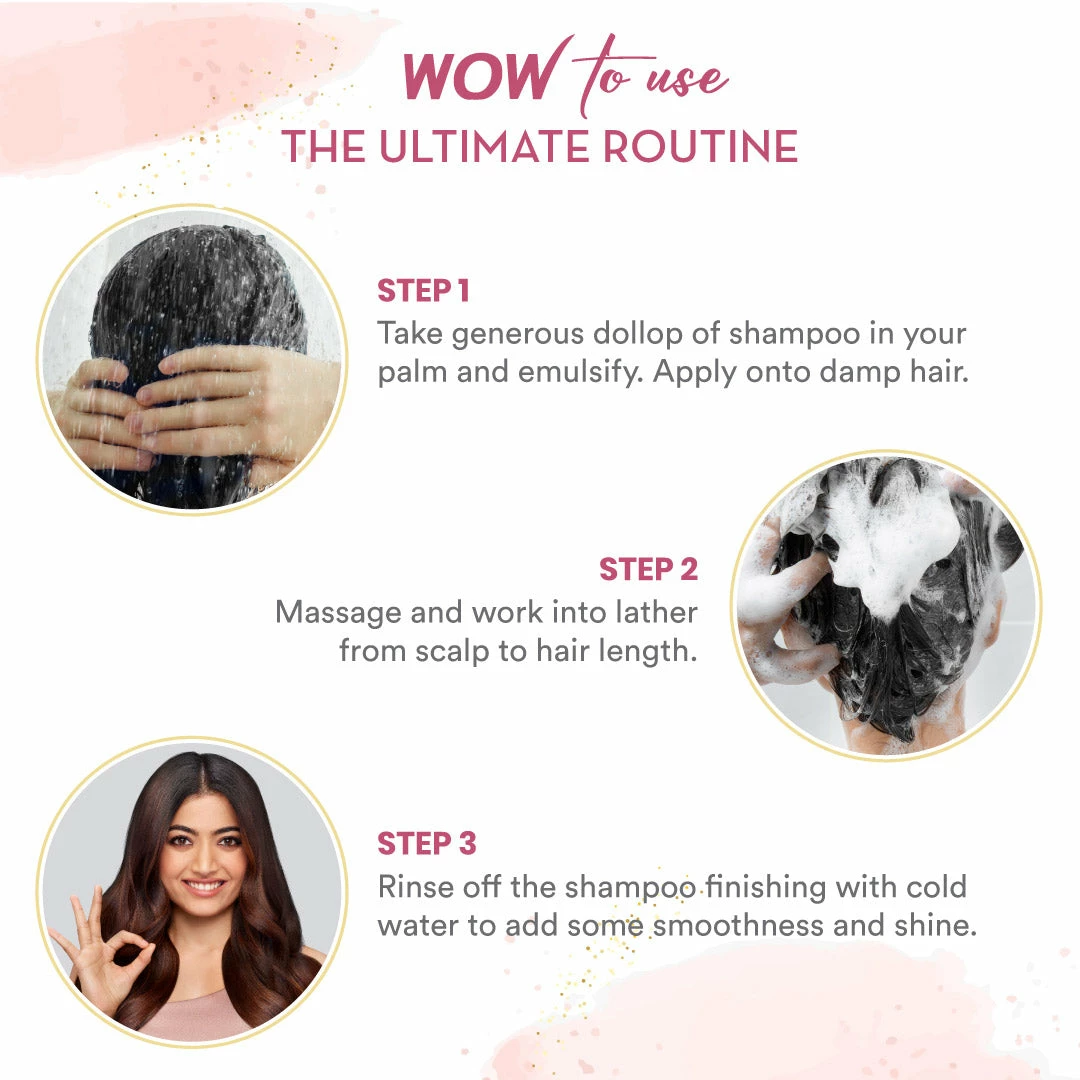 WOW to use
THE ULTIMATE ROUTINE

STEP 1
Take generous dollop of shampoo in your palm and emulsify. Apply onto damp hair.

STEP 2
Massage and work into lather from scalp to hair length.

STEP 3
Rinse off the shampoo finishing with cold water to add some smoothness and shine.