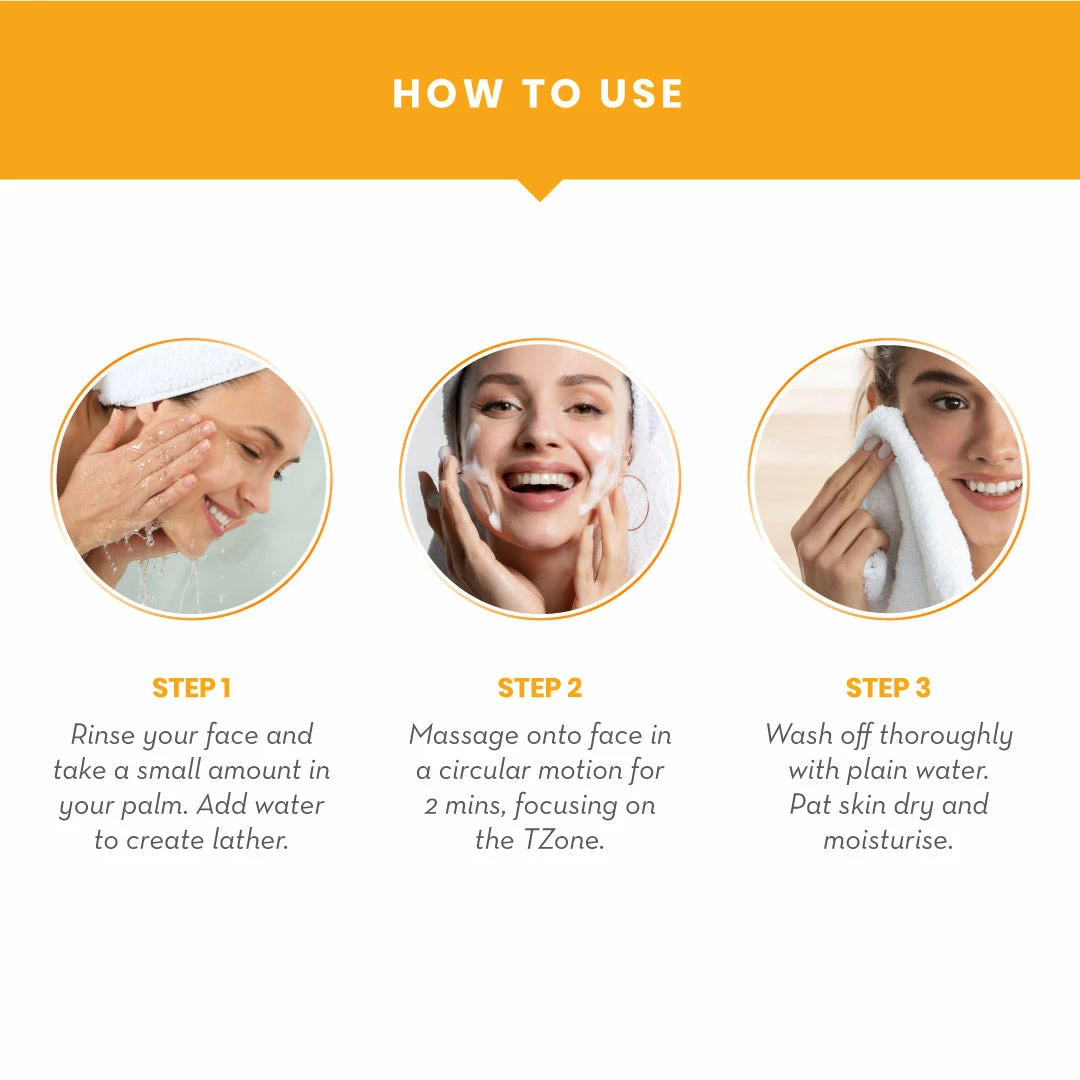 HOW TO USE

STEP 1
Rinse your face and take a small amount in your palm. Add water to create lather.

STEP 2
Massage onto face in a circular motion for 2 mins, focusing on the TZone.

STEP 3
Wash off thoroughly with plain water. Pat skin dry and moisturise.