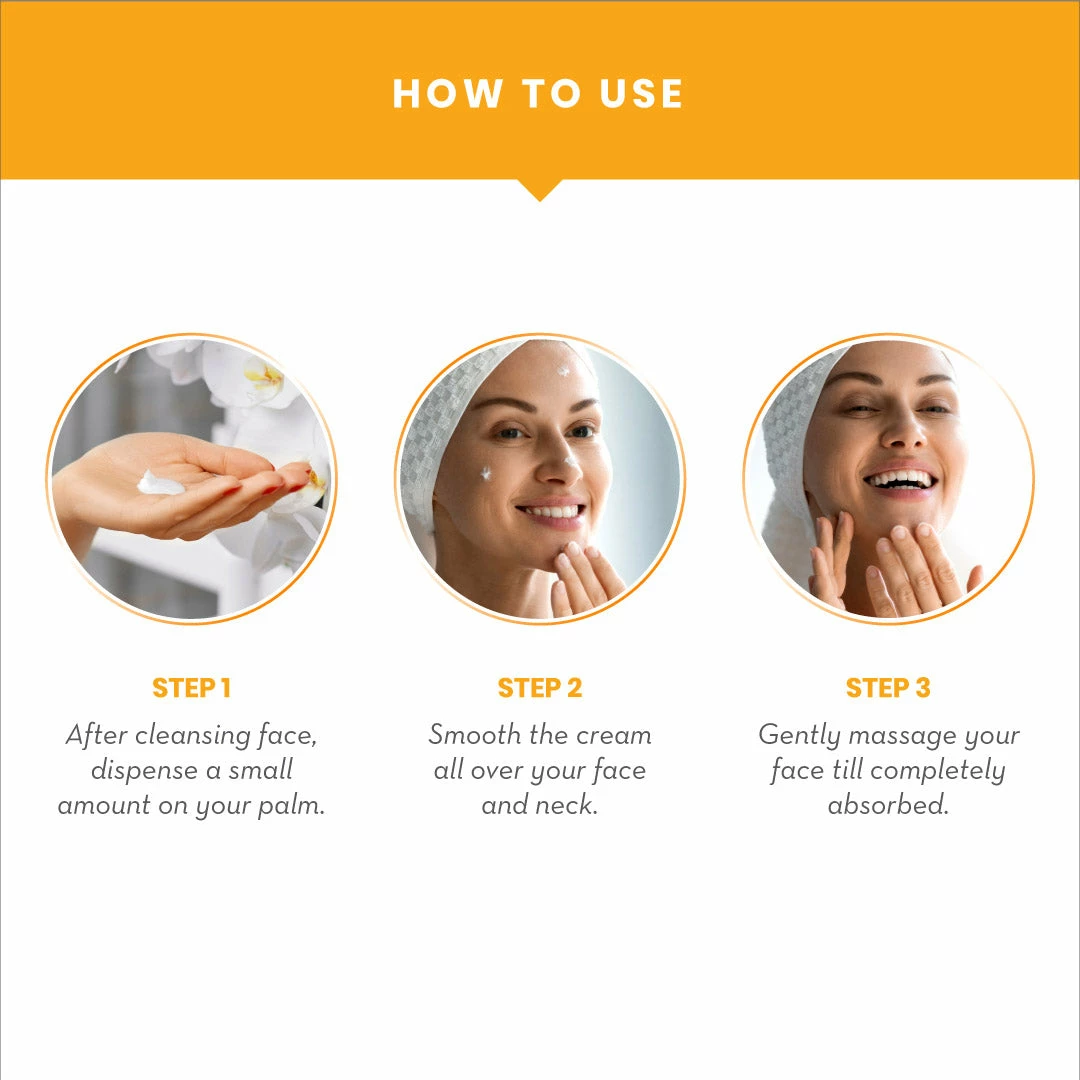 HOW TO USE

STEP 1
After cleansing face, dispense a small amount on your palm.

STEP 2
Smooth the cream all over your face and neck.

STEP 3
Gently massage your face till completely absorbed.