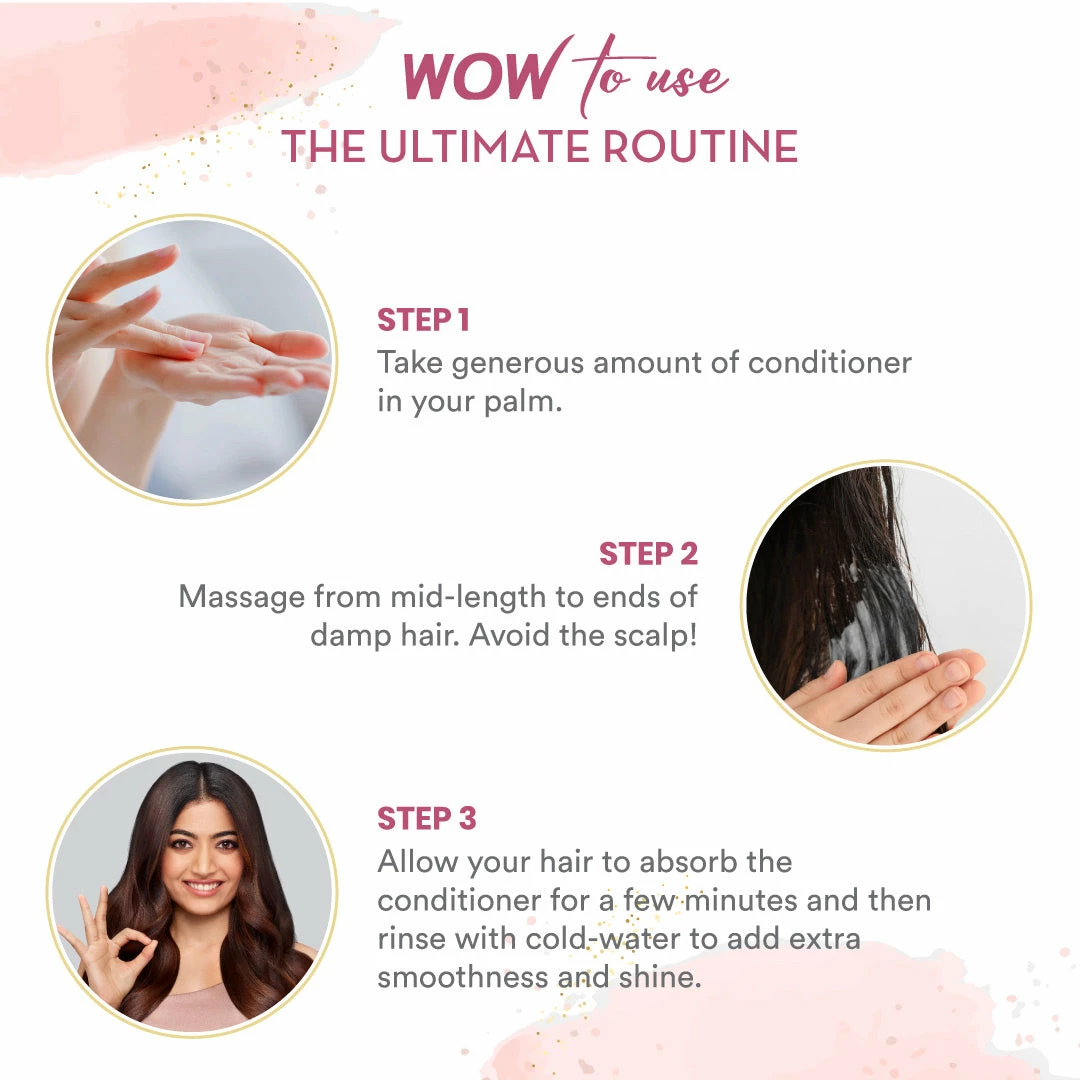 WOW to use
THE ULTIMATE ROUTINE

STEP 1
Take generous amount of conditioner in your palm.

STEP 2
Massage from mid-length to ends of damp hair. Avoid the scalp!

STEP 3
Allow your hair to absorb the conditioner for a few minutes and then rinse with cold-water to add extra smoothness and shine.