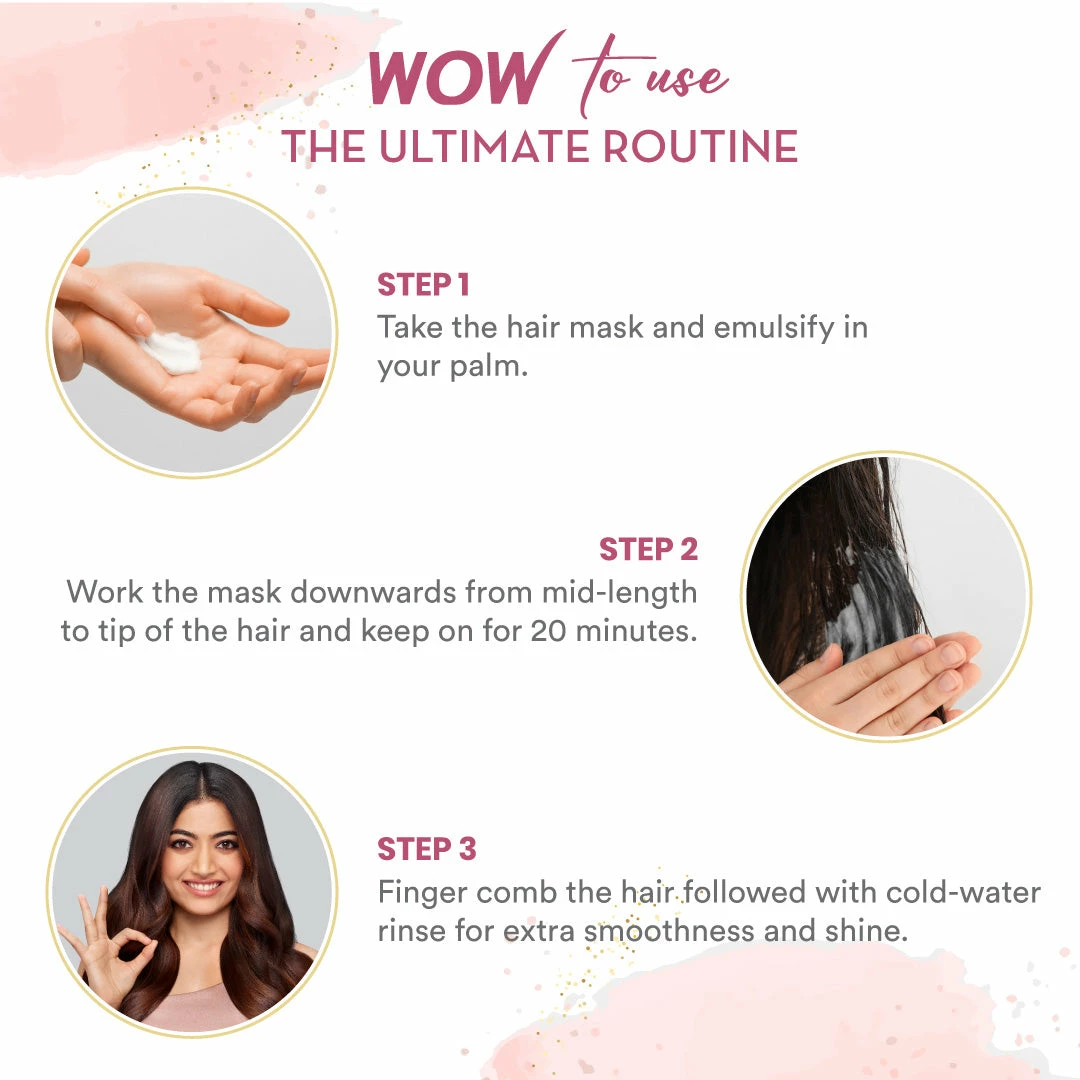 WOW to use
THE ULTIMATE ROUTINE

STEP 1
Take the hair mask and emulsify in your palm.

STEP 2
Work the mask downwards from mid-length to tip of the hair and keep on for 20 minutes.

STEP 3
Finger comb the hair followed with cold-water rinse for extra smoothness and shine.