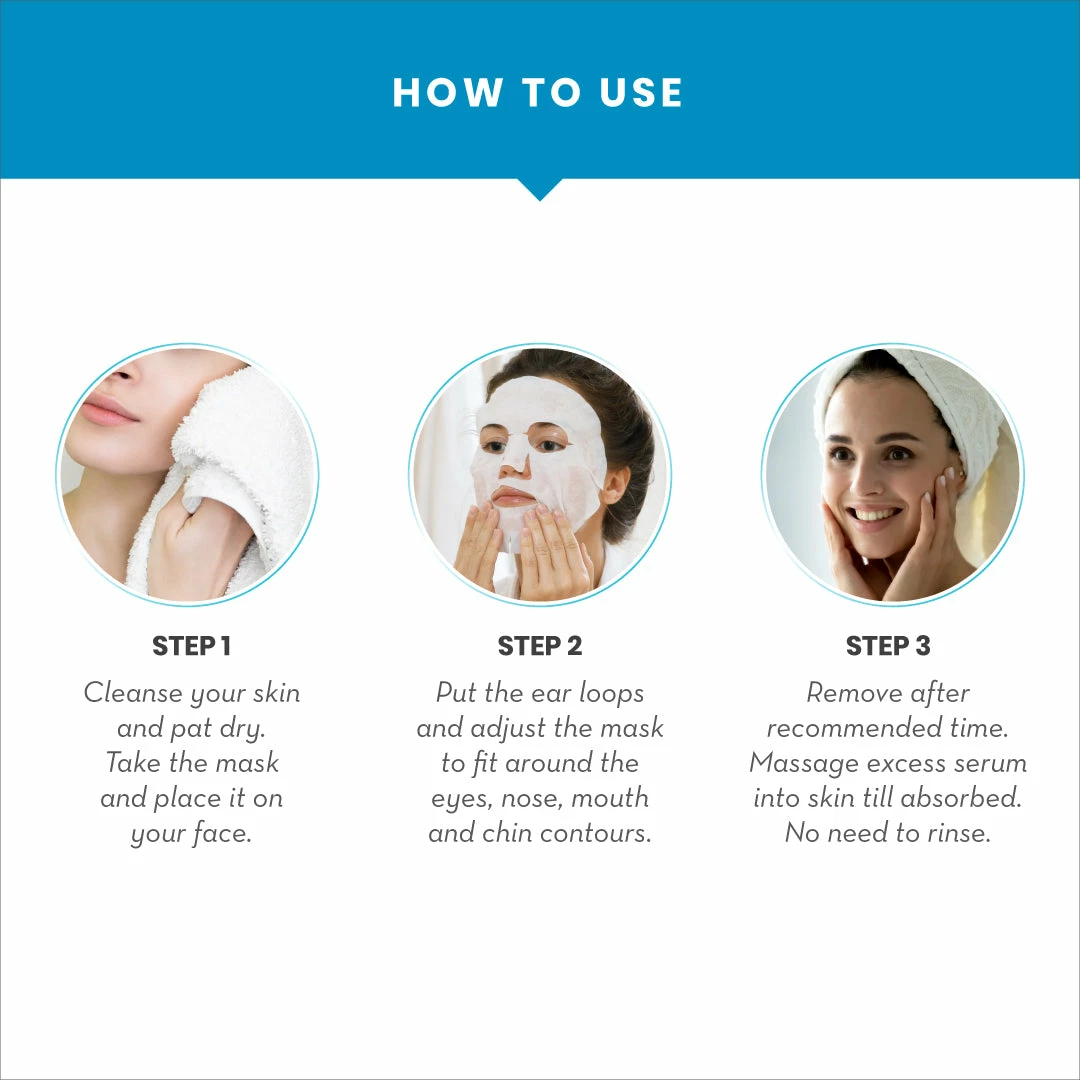 HOW TO USE

STEP 1

Cleanse your skin and pat dry. Take the mask and place it on your face.

STEP 2

Put the ear loops and adjust the mask to fit around the eyes, nose, mouth and chin contours.

STEP 3

Remove after recommended time. Massage excess serum into skin till absorbed. No need to rinse.