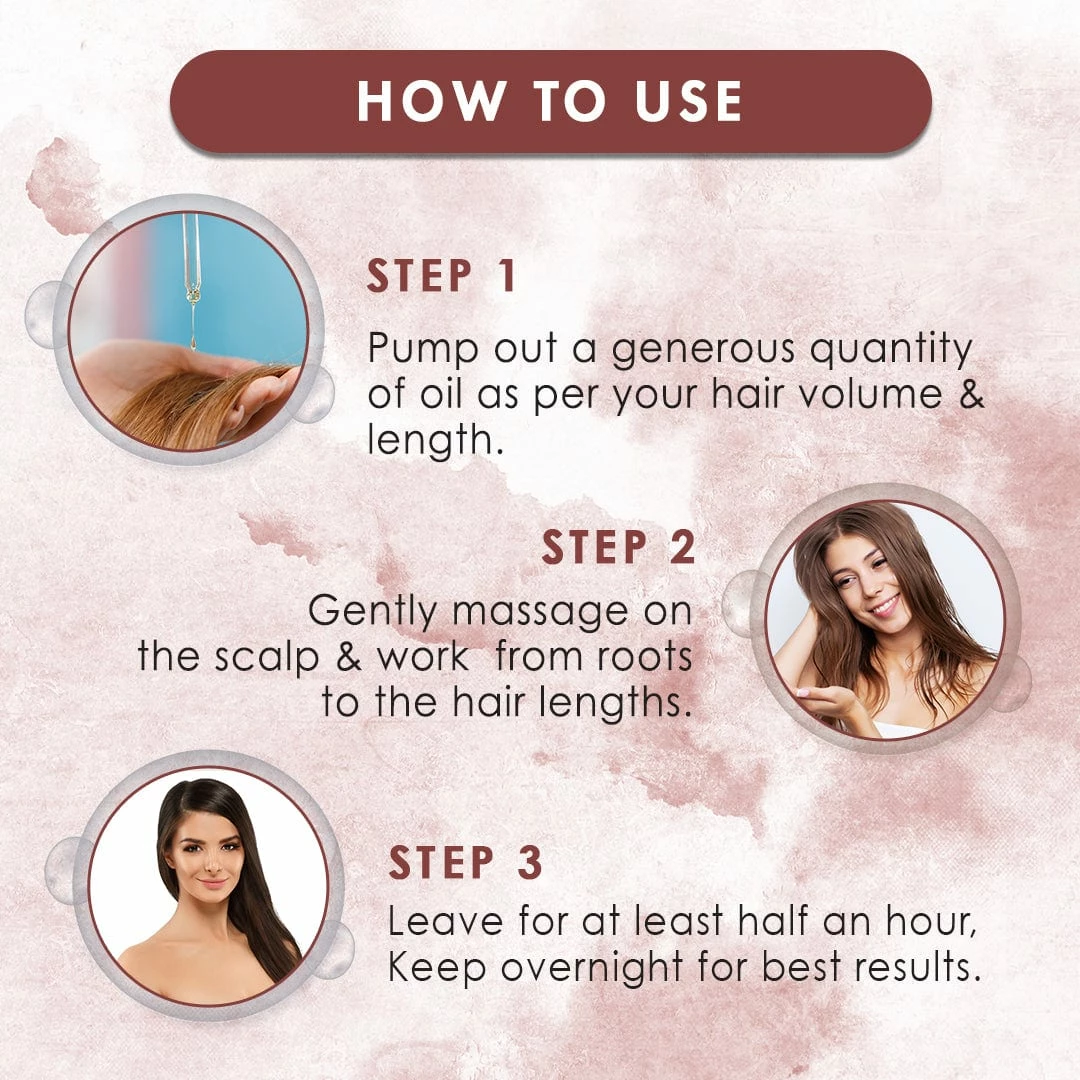 HOW TO USE

STEP 1

Pump out a generous quantity of oil as per your hair volume & length.

STEP 2

Gently massage on the scalp & work from roots to the hair lengths.

STEP 3

Leave for at least half an hour, Keep overnight for best results.