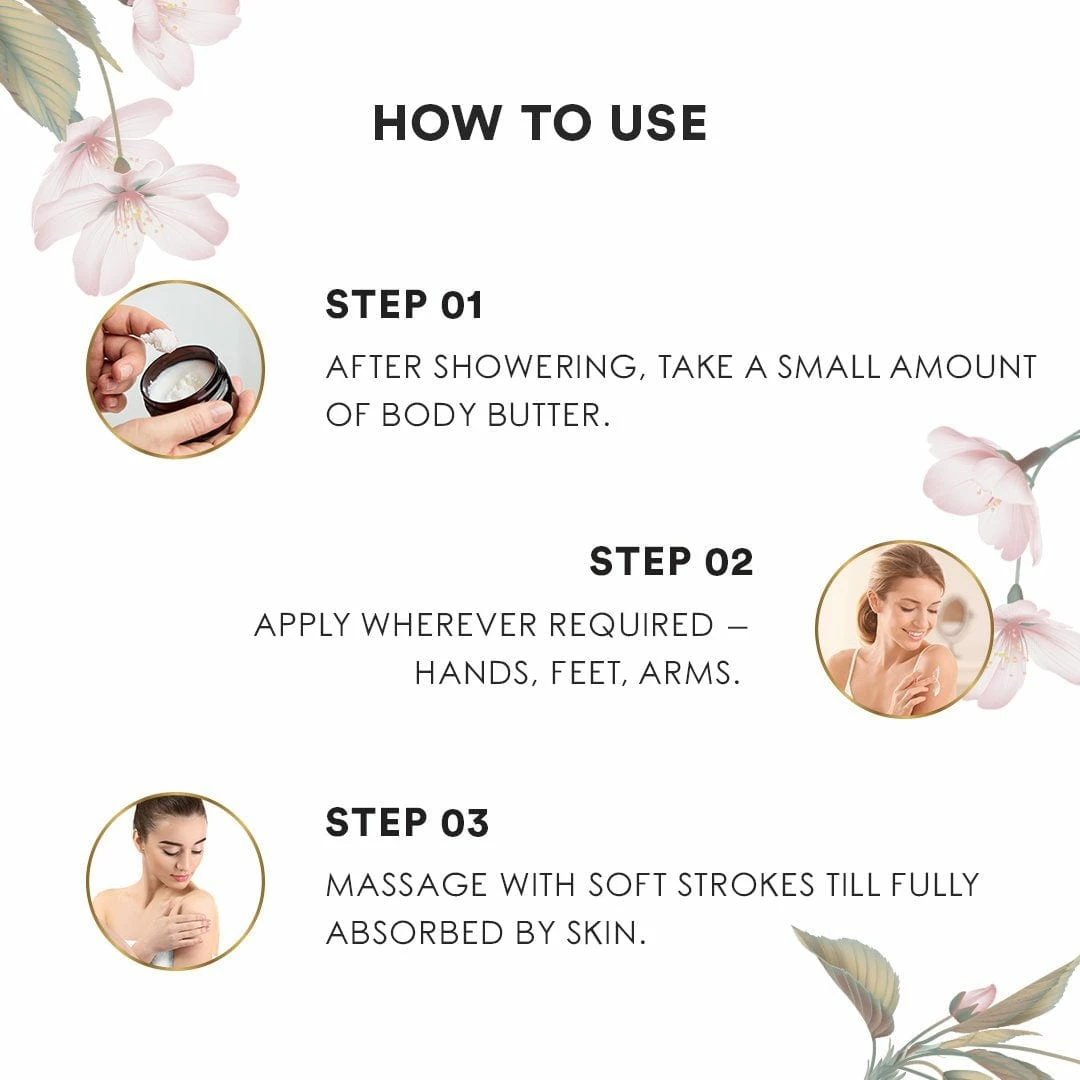 HOW TO USE

STEP 01

AFTER SHOWERING, TAKE A SMALL AMOUNT OF BODY BUTTER.

STEP 02

APPLY WHEREVER REQUIRED – HANDS, FEET, ARMS.

STEP 03

MASSAGE WITH SOFT STROKES TILL FULLY ABSORBED BY SKIN.