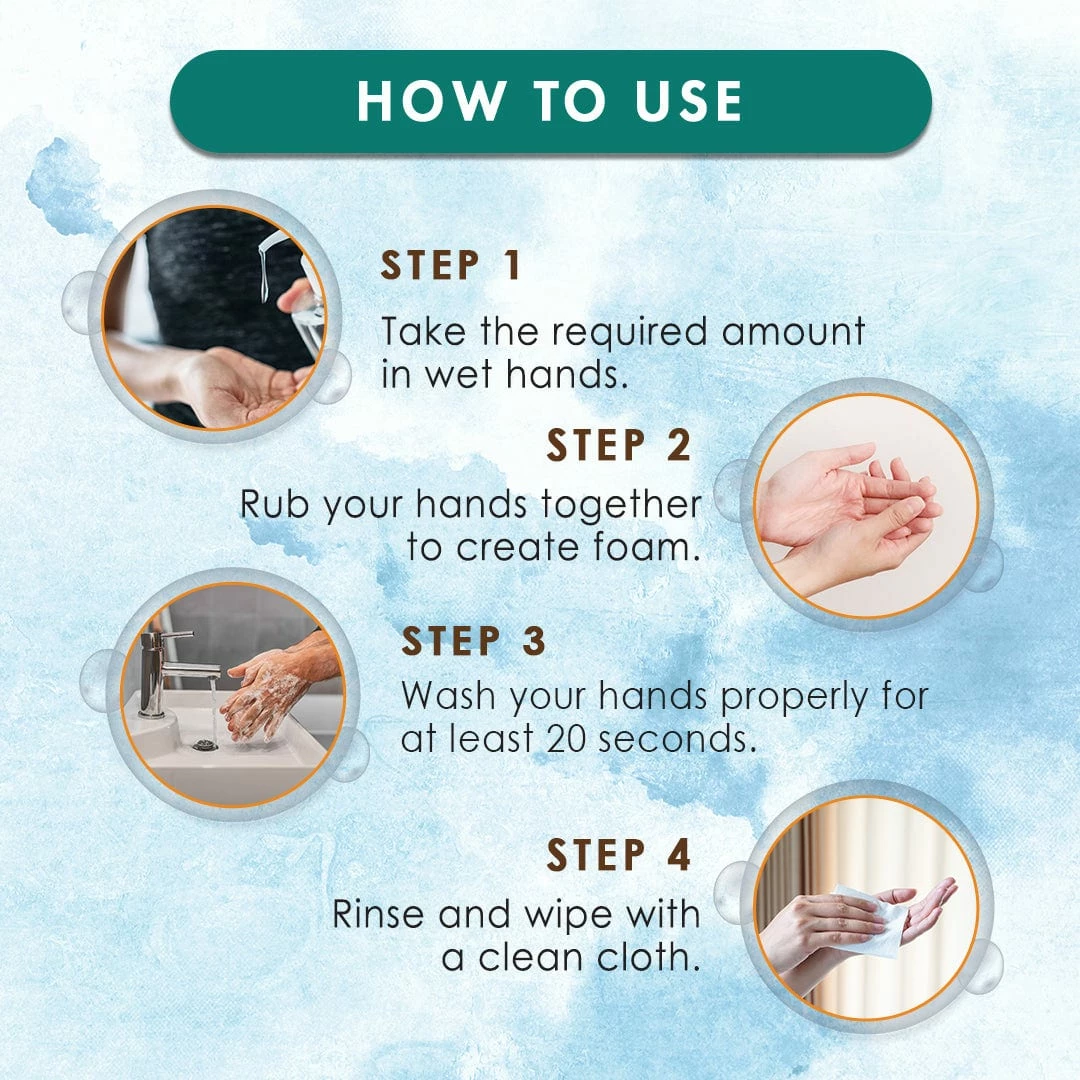 HOW TO USE

STEP 1
Take the required amount in wet hands.

STEP 2
Rub your hands together to create foam.

STEP 3
Wash your hands properly for at least 20 seconds.

STEP 4
Rinse and wipe with a clean cloth.