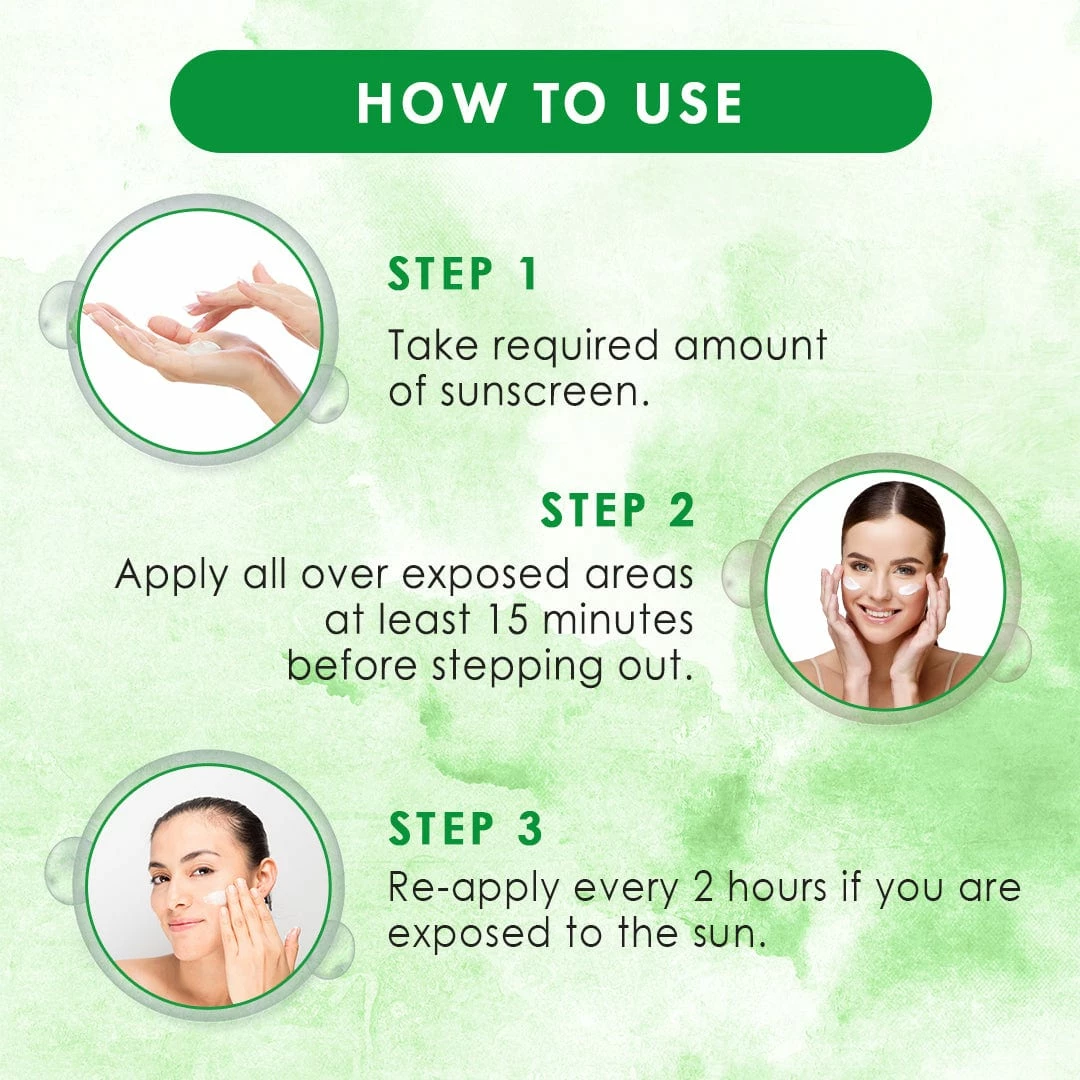 HOW TO USE

STEP 1

Take required amount of sunscreen.

STEP 2

Apply all over exposed areas at least 15 minutes before stepping out.

STEP 3

Re-apply every 2 hours if you are exposed to the sun.