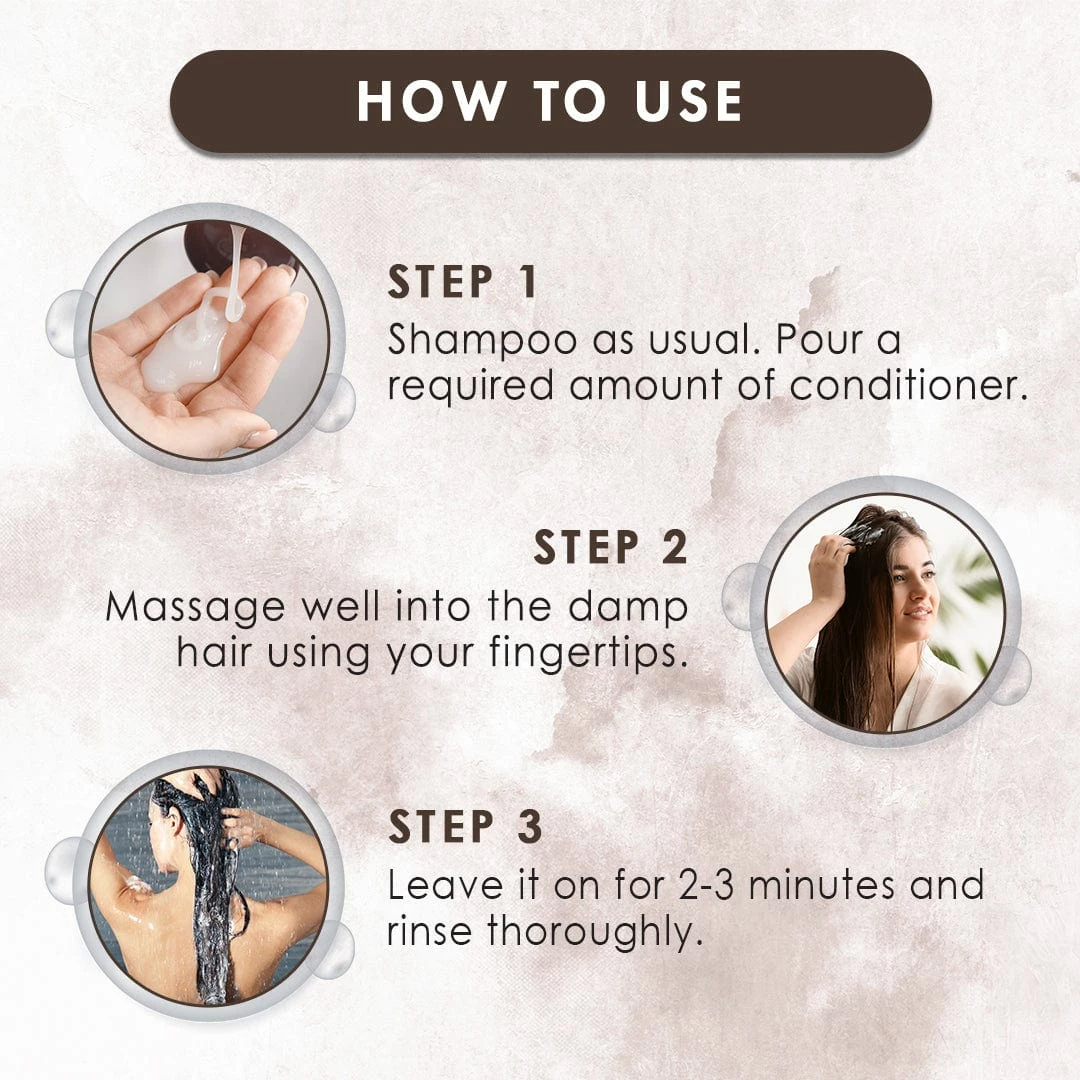 HOW TO USE

STEP 1
Shampoo as usual. Pour a required amount of conditioner.

STEP 2
Massage well into the damp hair using your fingertips.

STEP 3
Leave it on for 2-3 minutes and rinse thoroughly.