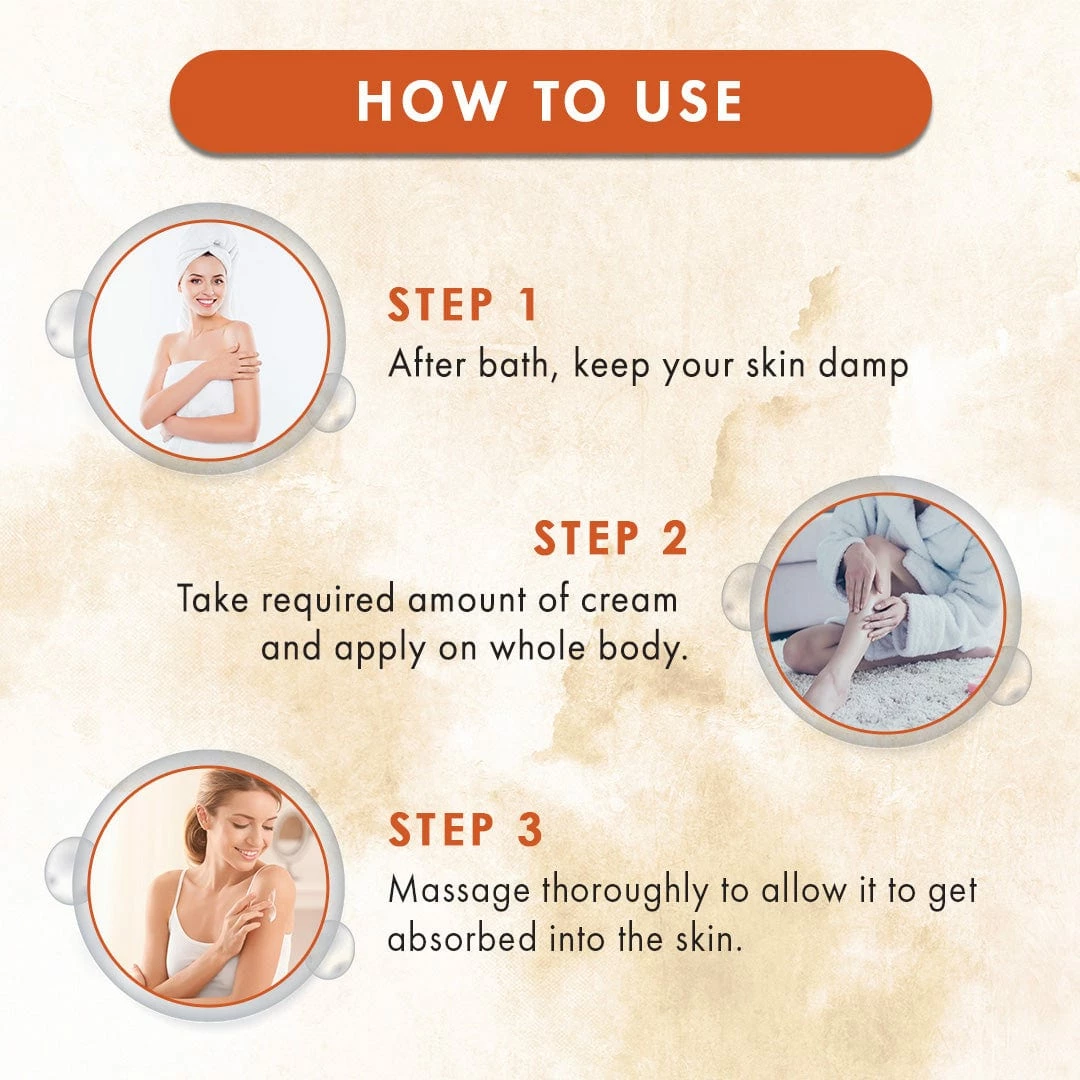 HOW TO USE

STEP 1
After bath, keep your skin damp

STEP 2
Take required amount of cream and apply on whole body.

STEP 3
Massage thoroughly to allow it to get absorbed into the skin.