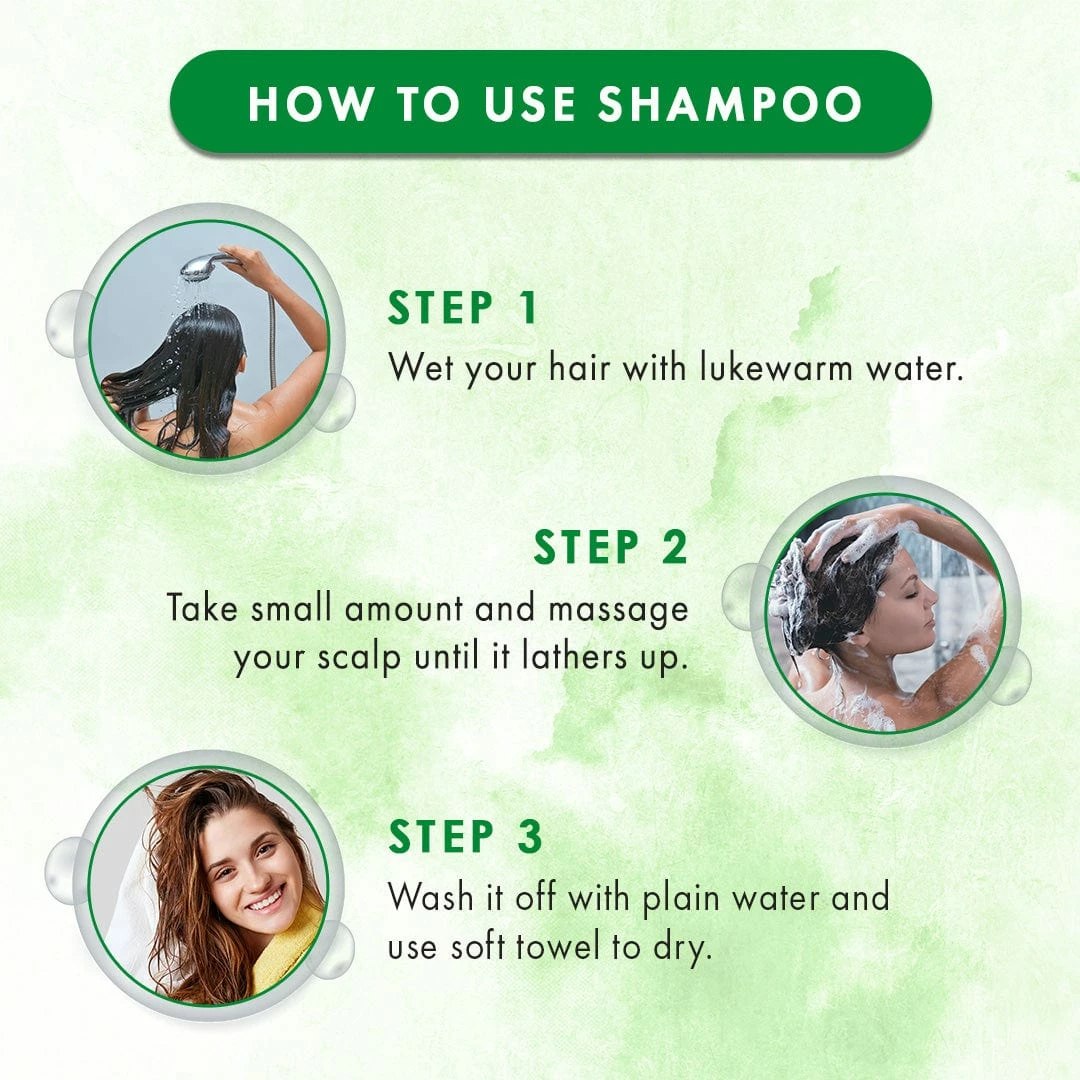 HOW TO USE SHAMPOO

STEP 1
Wet your hair with lukewarm water.

STEP 2
Take small amount and massage your scalp until it lathers up.

STEP 3
Wash it off with plain water and use soft towel to dry.