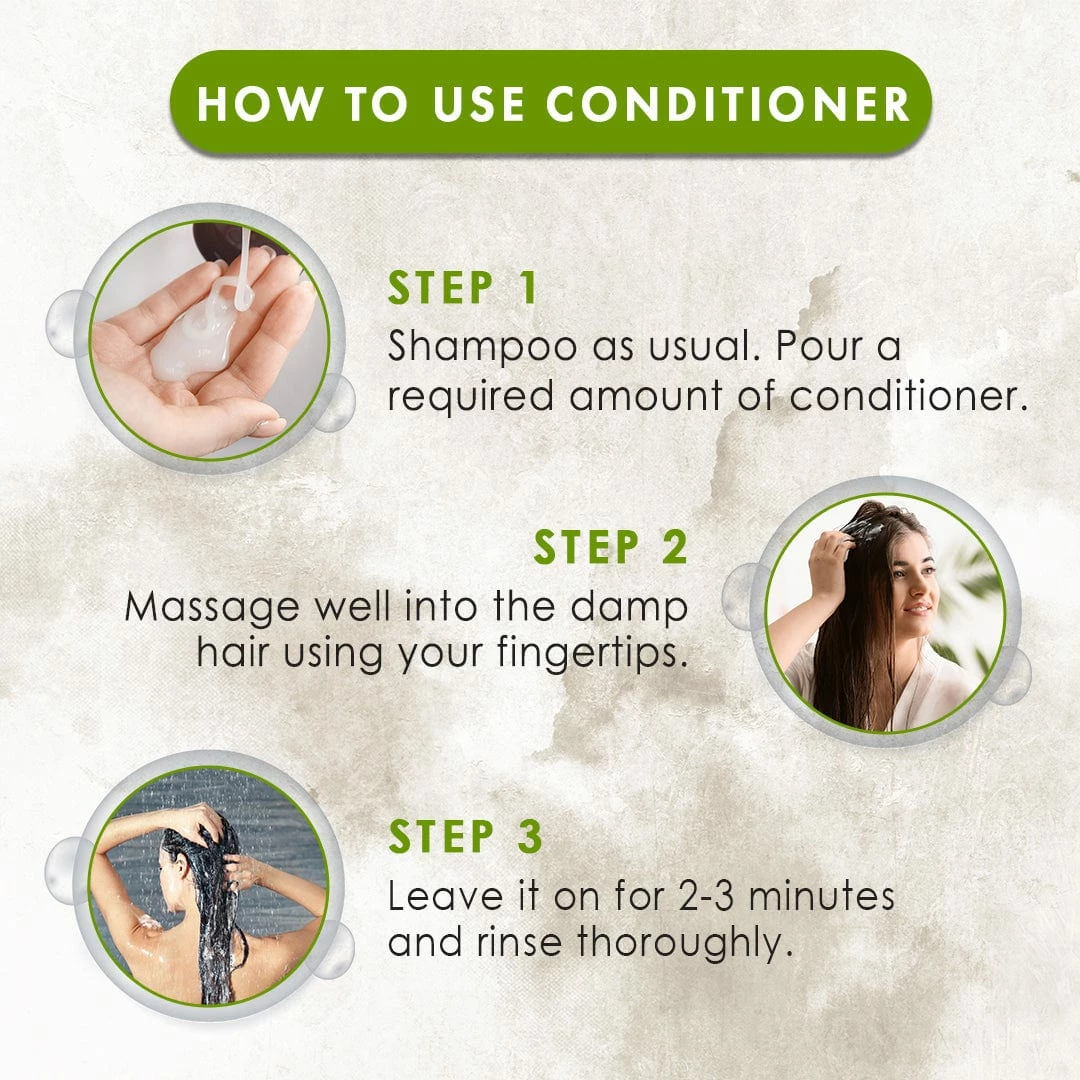 HOW TO USE CONDITIONER

STEP 1
Shampoo as usual. Pour a required amount of conditioner.

STEP 2
Massage well into the damp hair using your fingertips.

STEP 3
Leave it on for 2-3 minutes and rinse thoroughly.