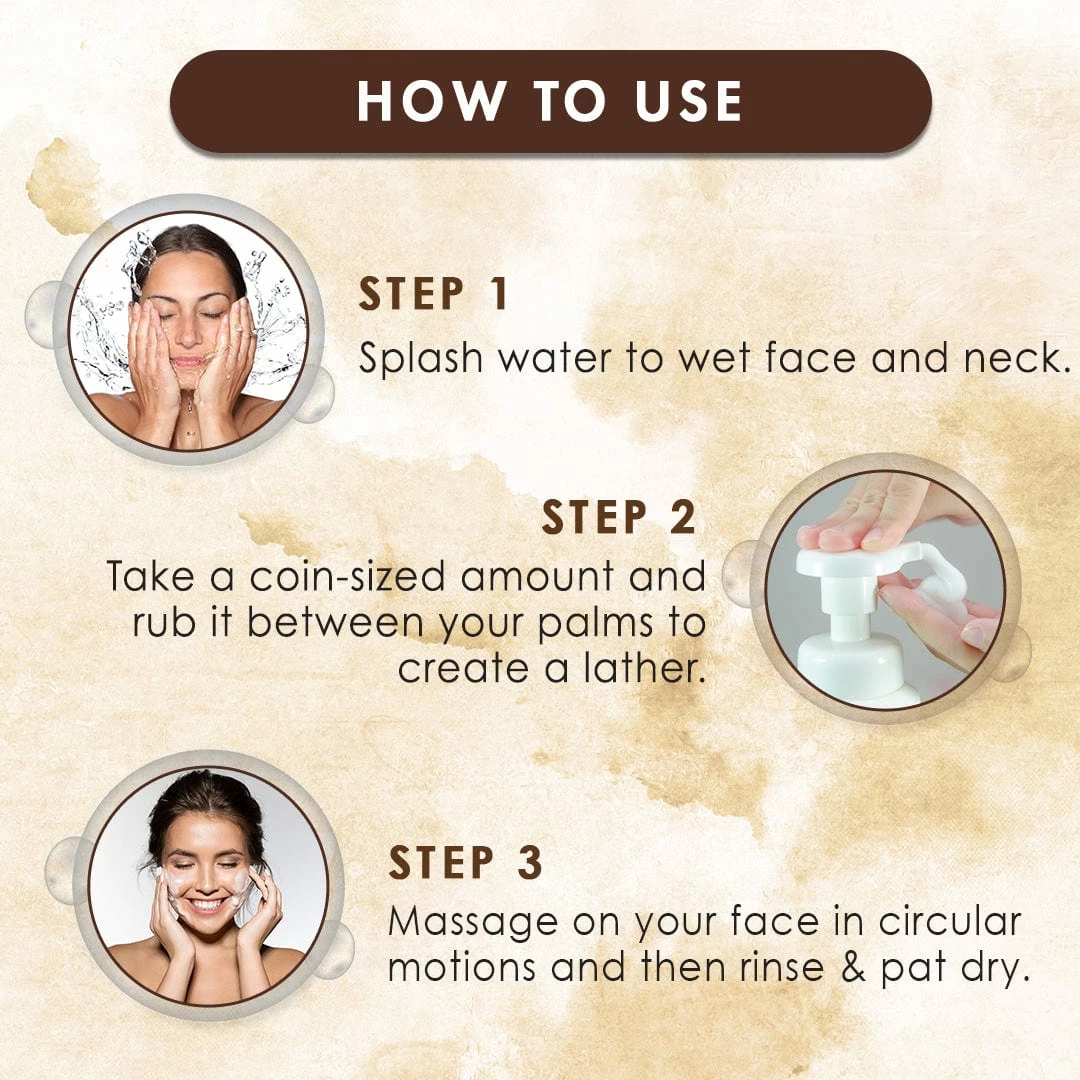 HOW TO USE

STEP 1
Splash water to wet face and neck.

STEP 2
Take a coin-sized amount and rub it between your palms to create a lather.

STEP 3
Massage on your face in circular motions and then rinse & pat dry.