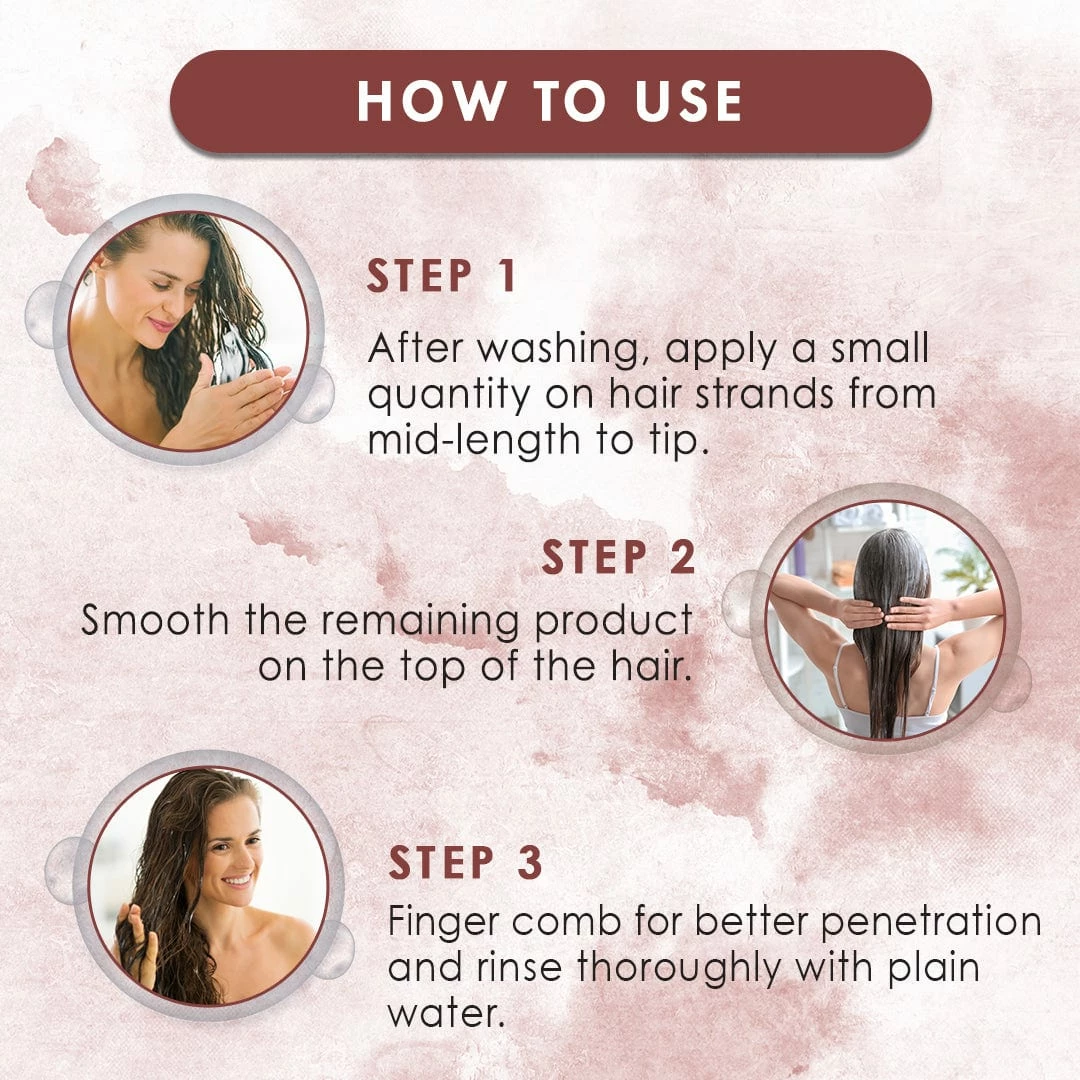 HOW TO USE

STEP 1

After washing, apply a small quantity on hair strands from mid-length to tip.

STEP 2

Smooth the remaining product on the top of the hair.

STEP 3

Finger comb for better penetration and rinse thoroughly with plain water.