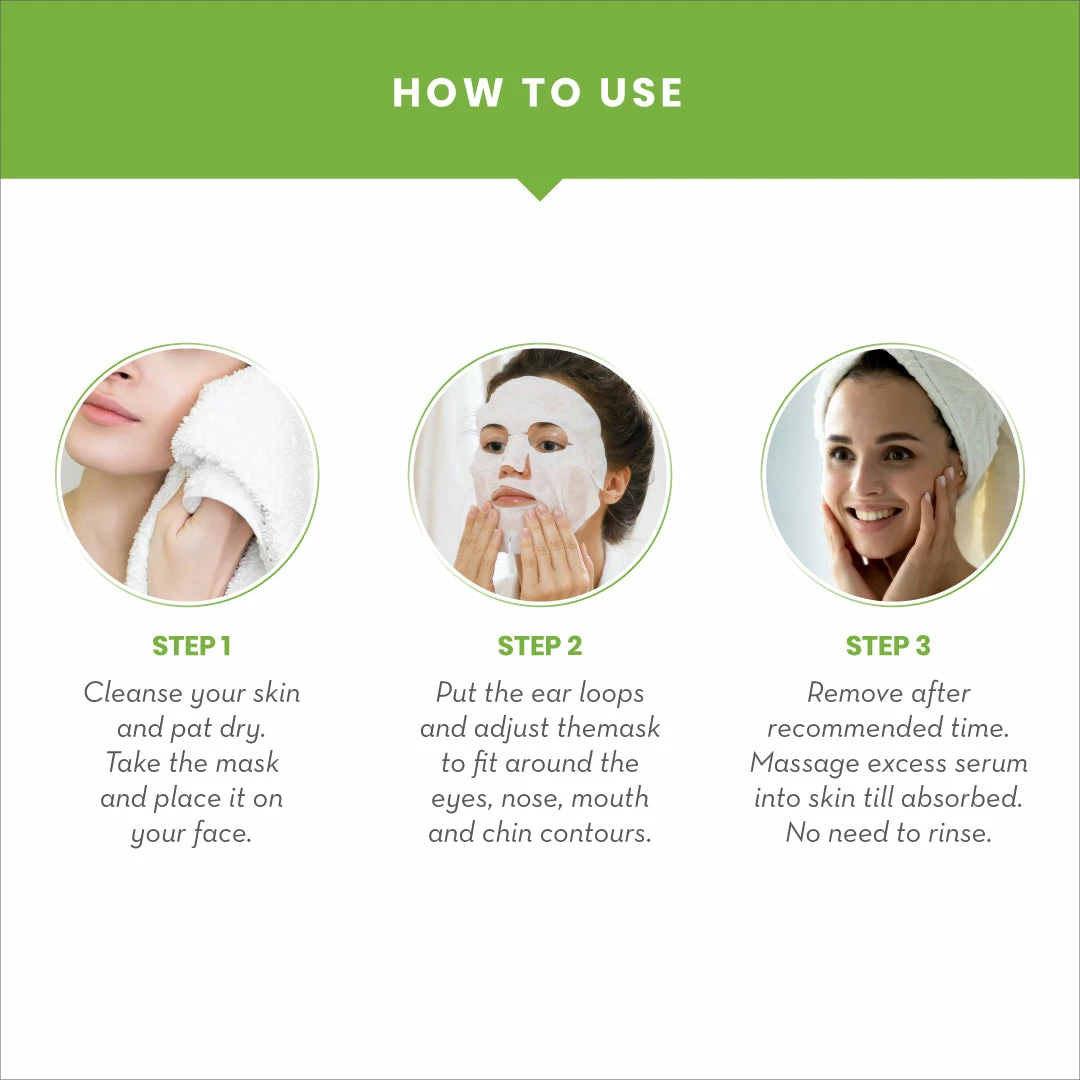 HOW TO USE

STEP 1
Cleanse your skin and pat dry. Take the mask and place it on your face.

STEP 2
Put the ear loops and adjust themask to fit around the eyes, nose, mouth and chin contours.

STEP 3
Remove after recommended time. Massage excess serum into skin till absorbed. No need to rinse.